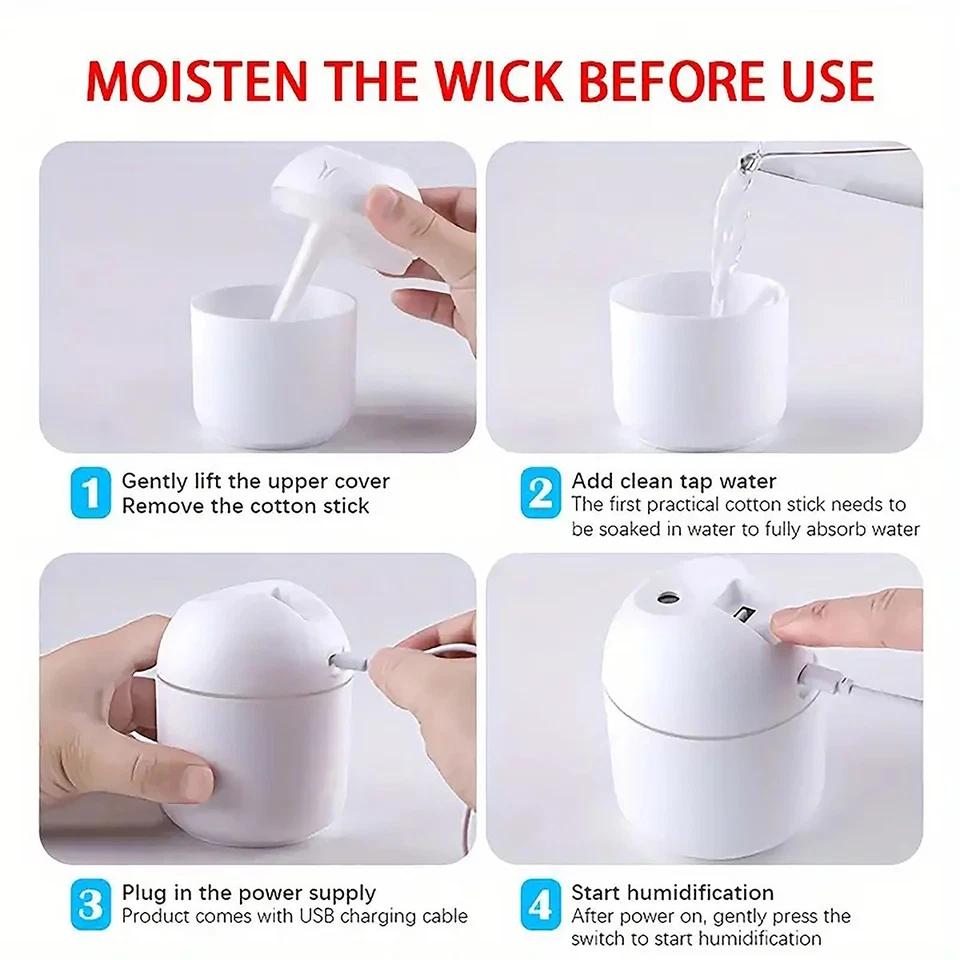 MOISTEN THE WICK BEFORE USE

1 Gently lift the upper cover
Remove the cotton stick

2 Add clean tap water
The first practical cotton stick needs to be soaked in water to fully absorb water

3 Plug in the power supply
Product comes with USB charging cable

4 Start humidification
After power on, gently press the switch to start humidification