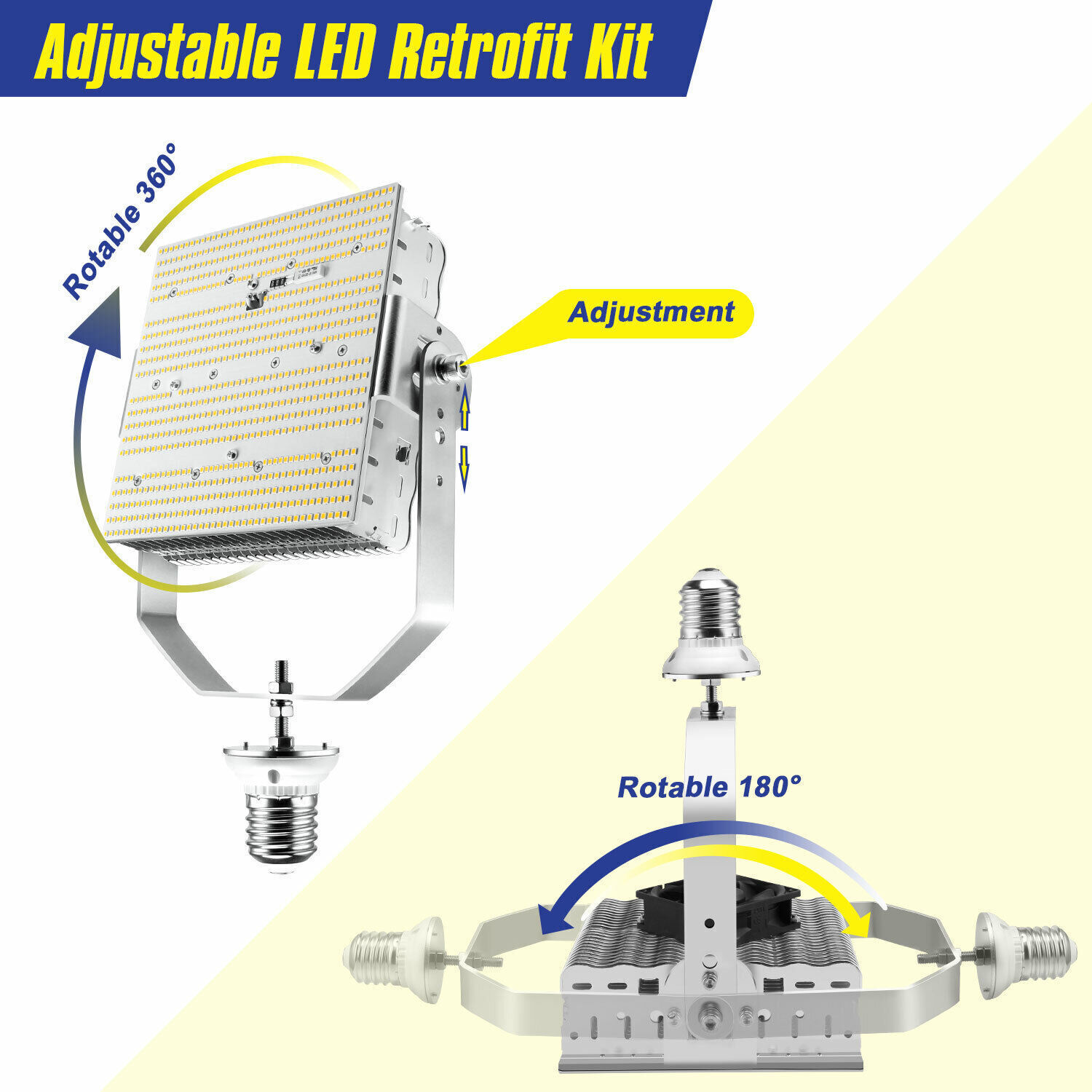 Adjustable LED Retrofit Kit

Rotable 360°

Adjustment

Rotable 180°