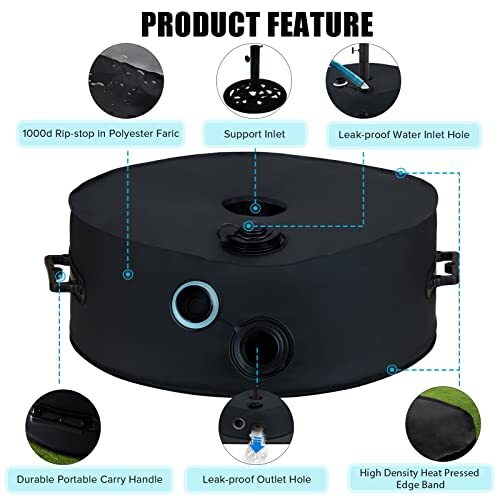 PRODUCT FEATURE

1000d Rip-stop in Polyester Faric

Support Inlet

Leak-proof Water Inlet Hole

Durable Portable Carry Handle

Leak-proof Outlet Hole

High Density Heat Pressed Edge Band