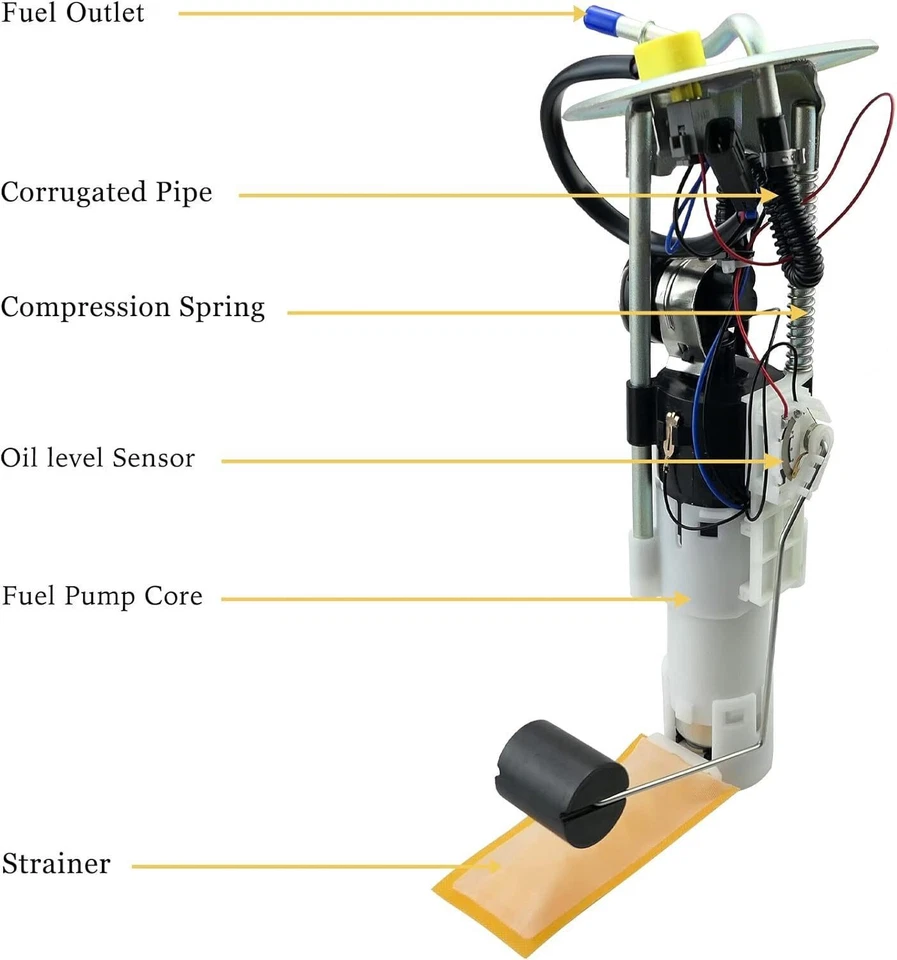 Fuel Outlet

Corrugated Pipe

Compression Spring

Oil level Sensor

Fuel Pump Core

Strainer