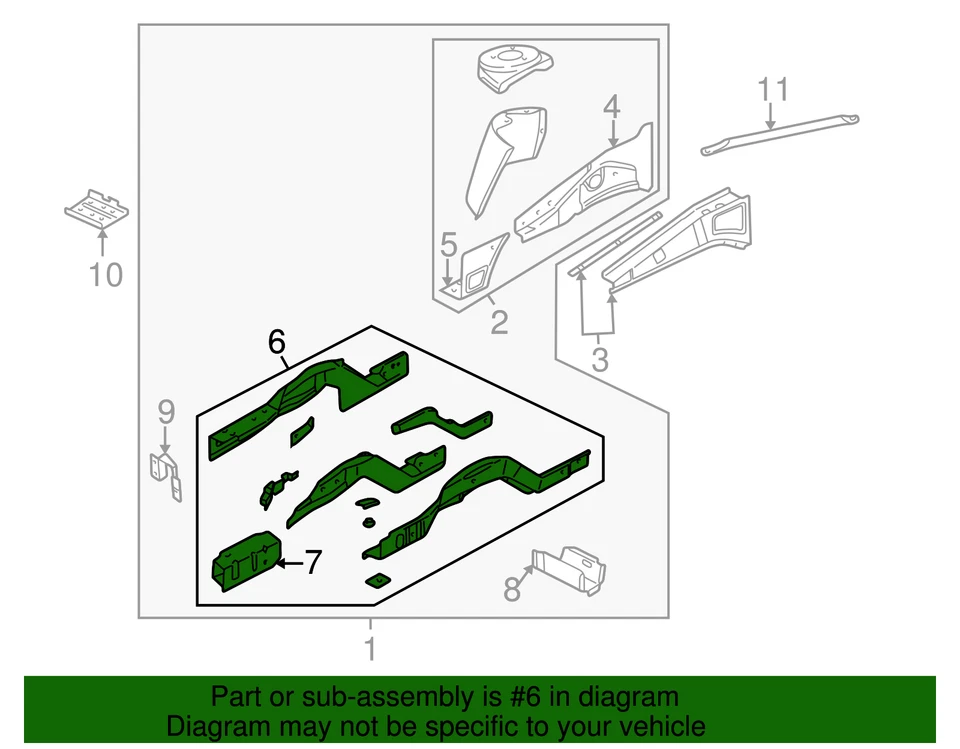 11
4
10
5
2
3
6
9
7
8
1

Part or sub-assembly is #6 in diagram
Diagram may not be specific to your vehicle