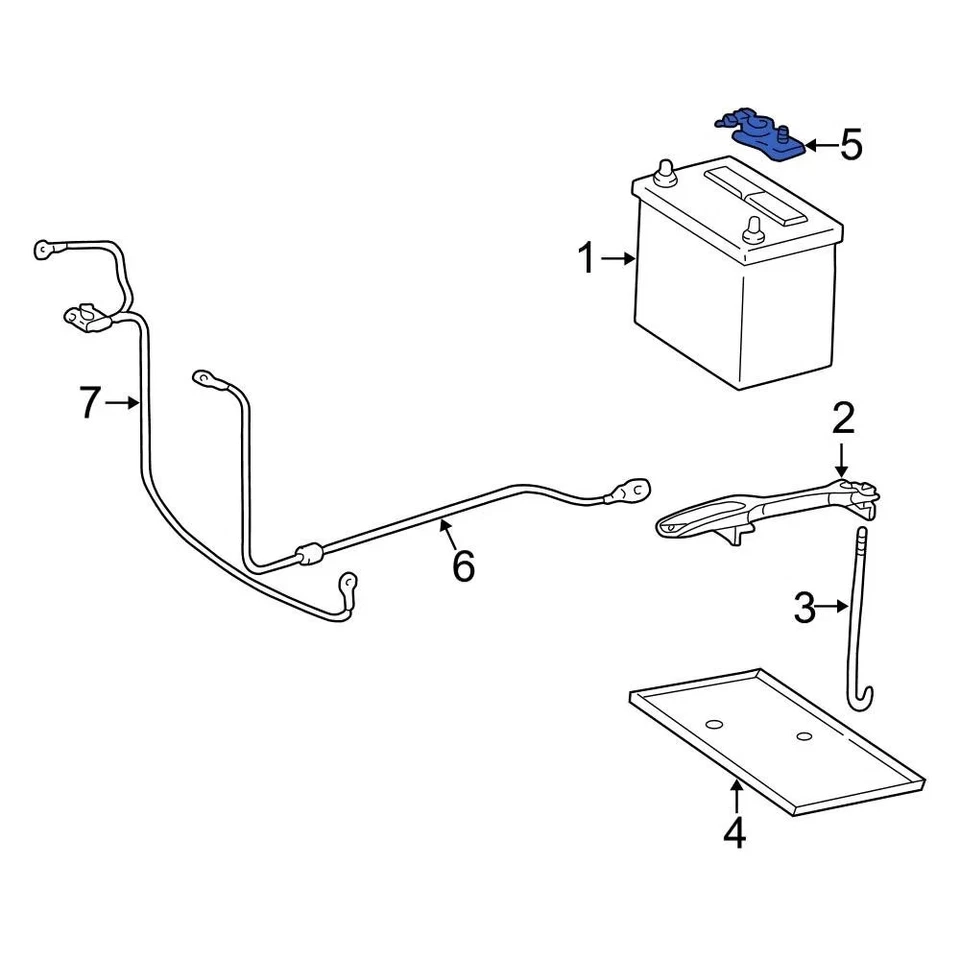 5
1
7
2
6
3
4