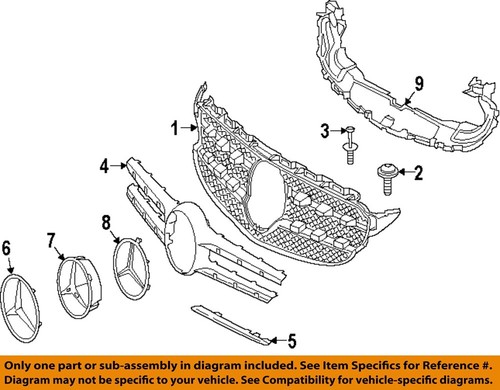 9
1
3
2
4
8
7
6
5

Only one part or sub-assembly in diagram included. See Item Specifics for Reference #. Diagram may not be specific to your vehicle. See Compatibility for vehicle-specific diagrams.