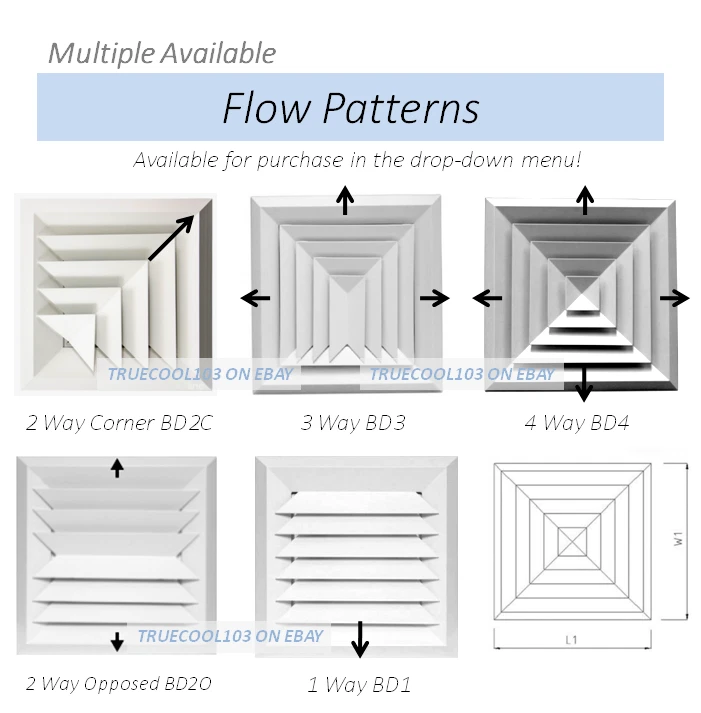 Multiple Available

Flow Patterns

Available for purchase in the drop-down menu!

TRUECOOL103 ON EBAY

TRUECOOL103 ON EBAY

2 Way Corner BD2C

3 Way BD3

4 Way BD4

TRUECOOL103 ON EBAY

W1

L1

2 Way Opposed BD2O

1 Way BD1