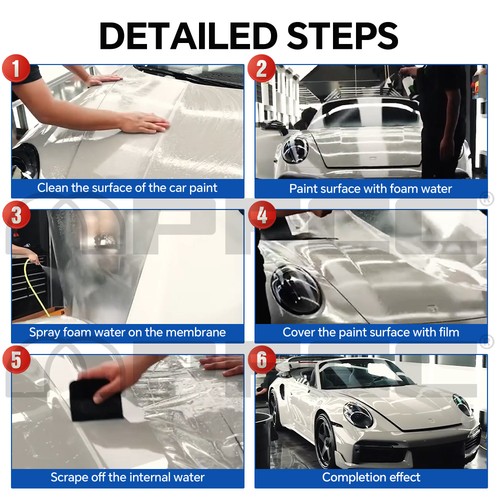 DETAILED STEPS

1
Clean the surface of the car paint

2
Paint surface with foam water

3
Spray foam water on the membrane

4
Cover the paint surface with film

5
Scrape off the internal water

6
Completion effect