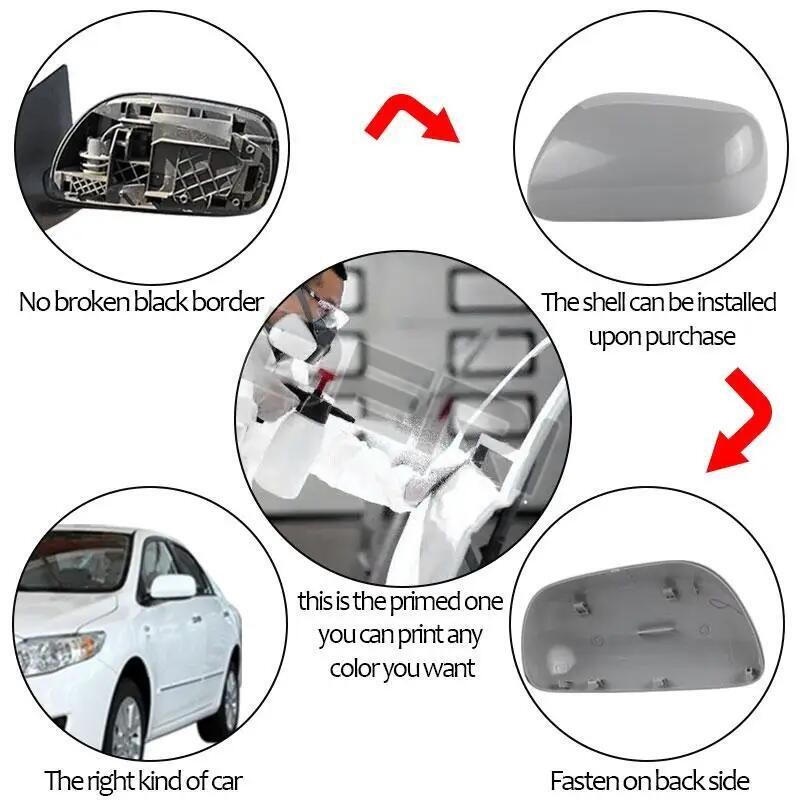 No broken black border

The shell can be installed upon purchase

this is the primed one you can print any color you want

The right kind of car

Fasten on back side