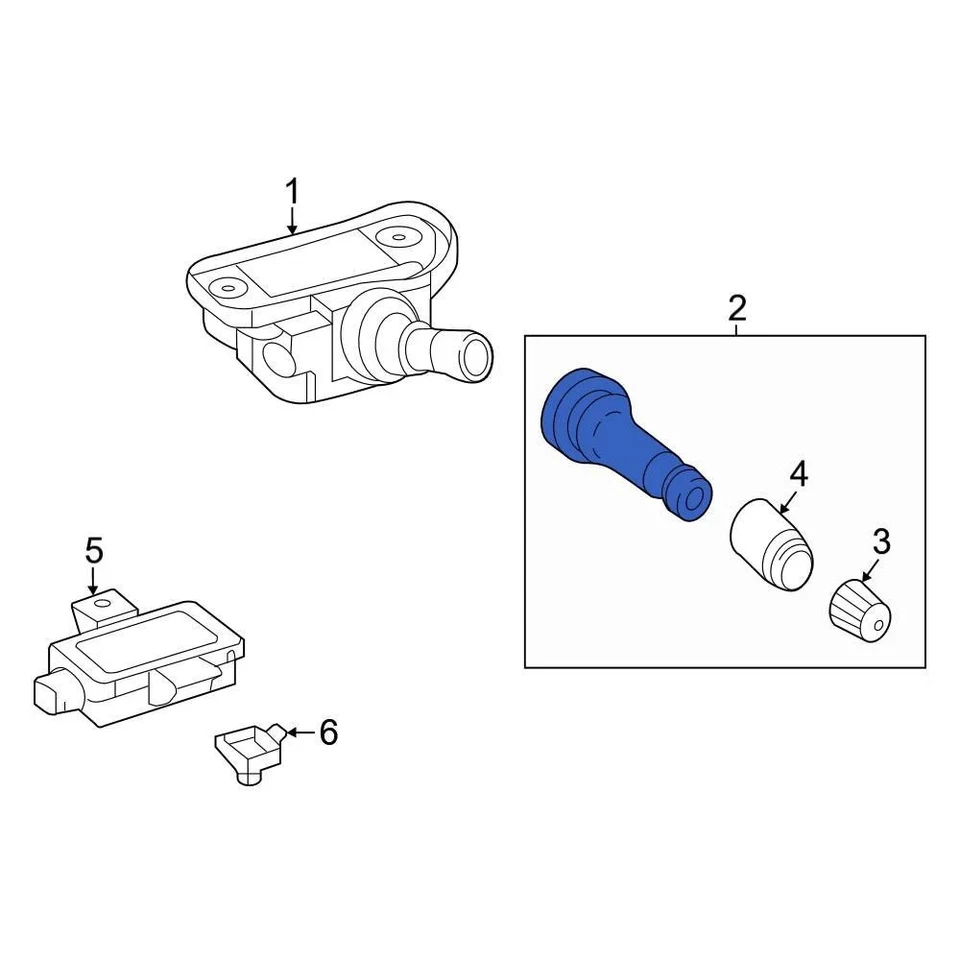 1
2
4
3
5
6