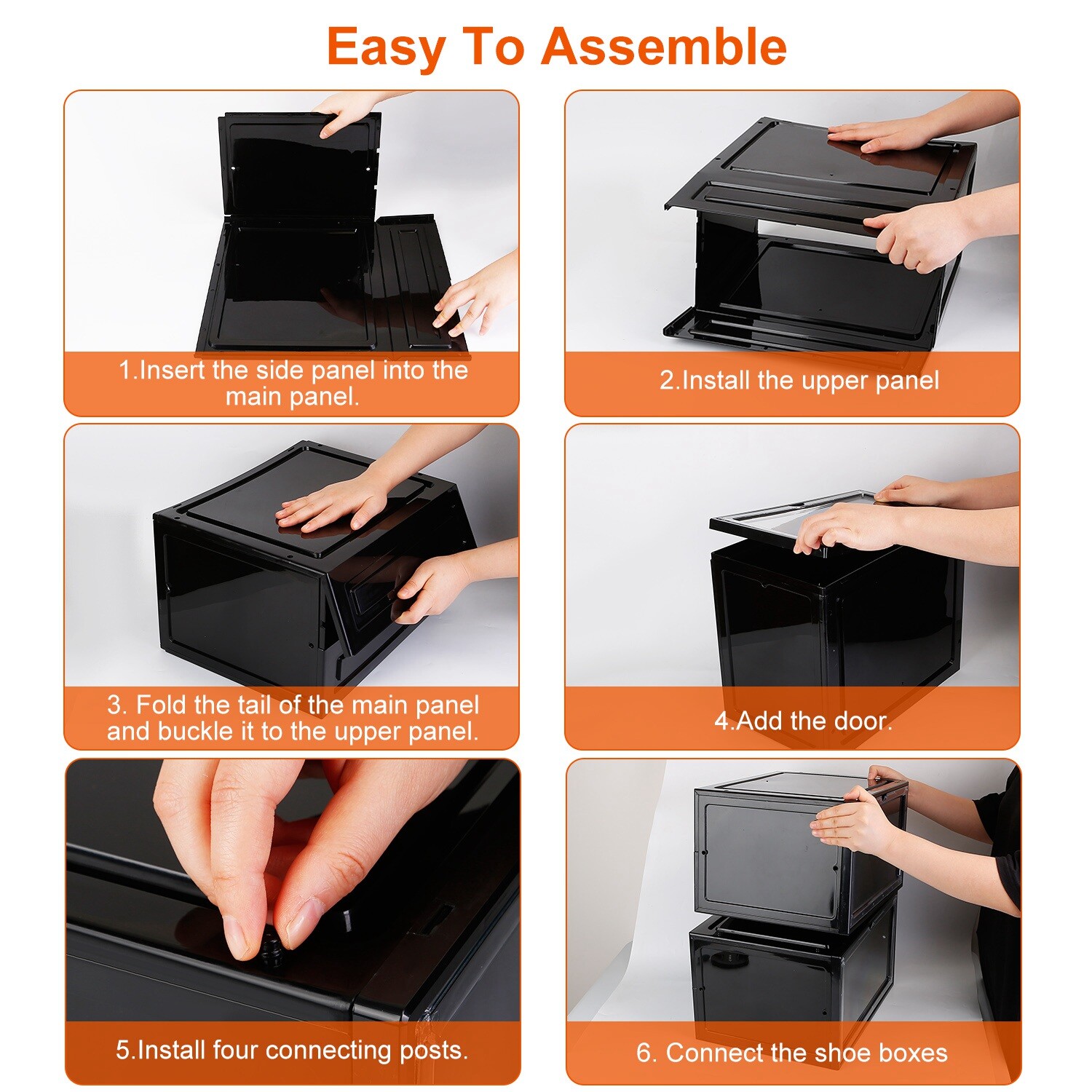 Easy To Assemble

1.Insert the side panel into the main panel.

2.Install the upper panel

3. Fold the tail of the main panel and buckle it to the upper panel.

4.Add the door.

5.Install four connecting posts.

6. Connect the shoe boxes