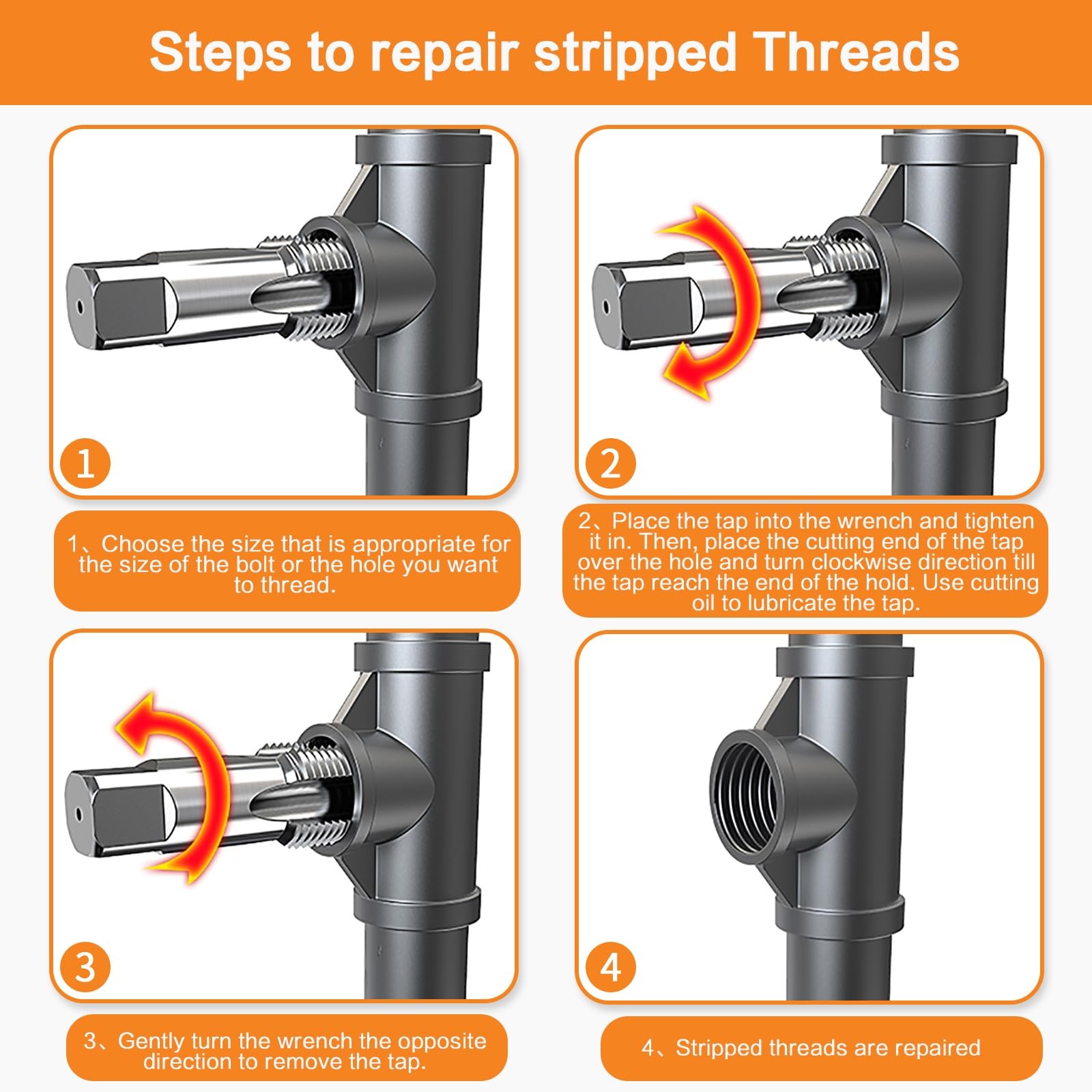 Steps to repair stripped Threads

1

1、Choose the size that is appropriate for the size of the bolt or the hole you want to thread.

2

2、Place the tap into the wrench and tighten it in. Then, place the cutting end of the tap over the hole and turn clockwise direction till the tap reach the end of the hold. Use cutting oil to lubricate the tap.

3

3、Gently turn the wrench the opposite direction to remove the tap.

4

4、Stripped threads are repaired