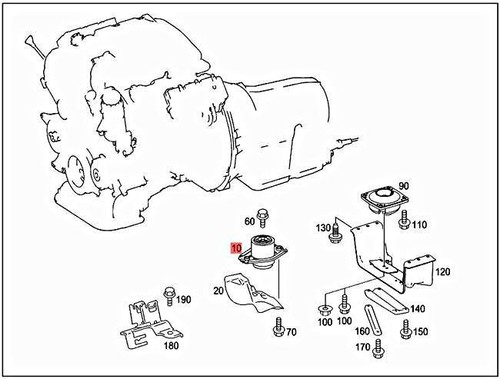 90
60
130
110
10
120
20
190
140
100
100
70
160
150
180
170