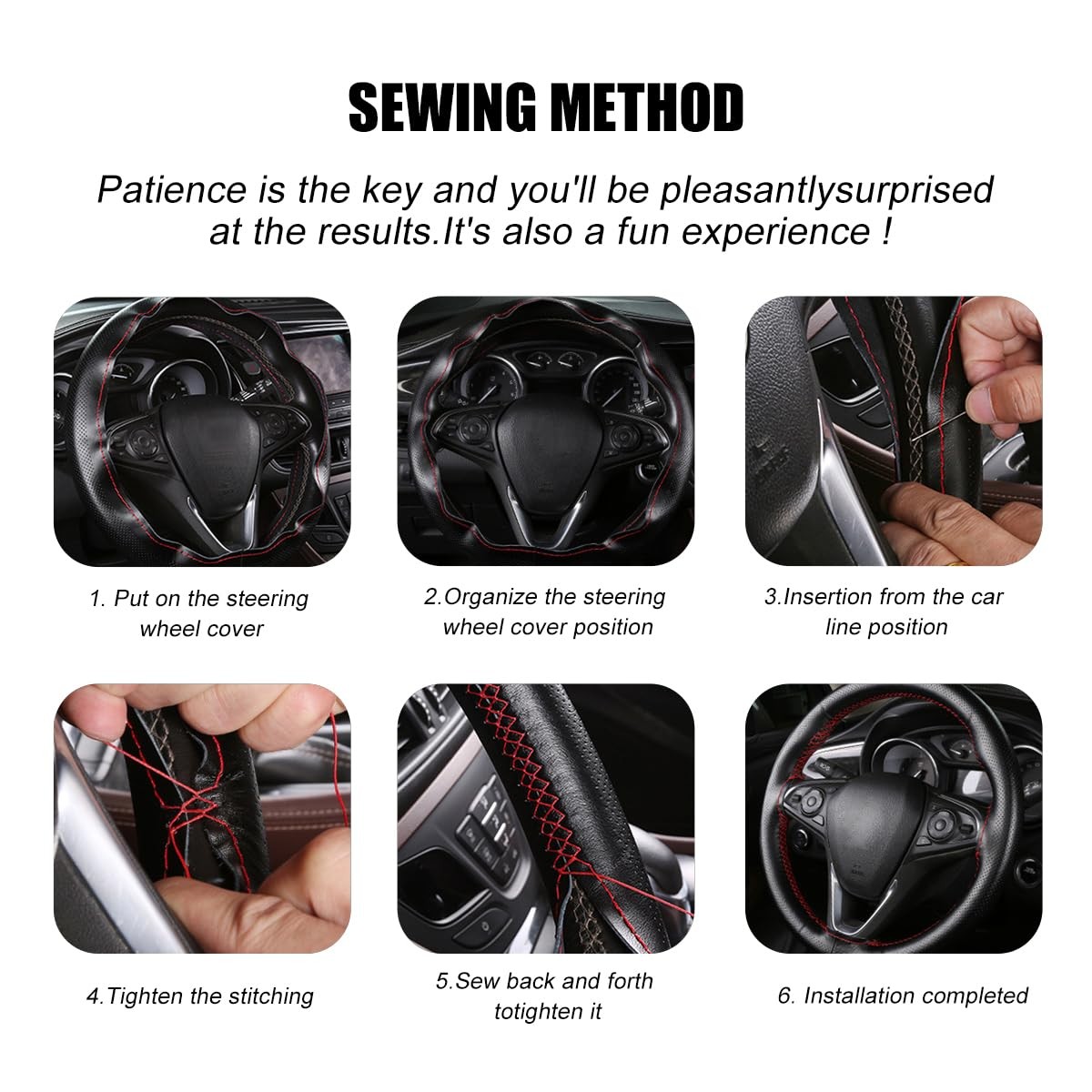 SEWING METHOD

Patience is the key and you'll be pleasantlysurprised at the results.It's also a fun experience !

1. Put on the steering wheel cover

2.Organize the steering wheel cover position

3.Insertion from the car line position

4.Tighten the stitching

5.Sew back and forth totighten it

6. Installation completed