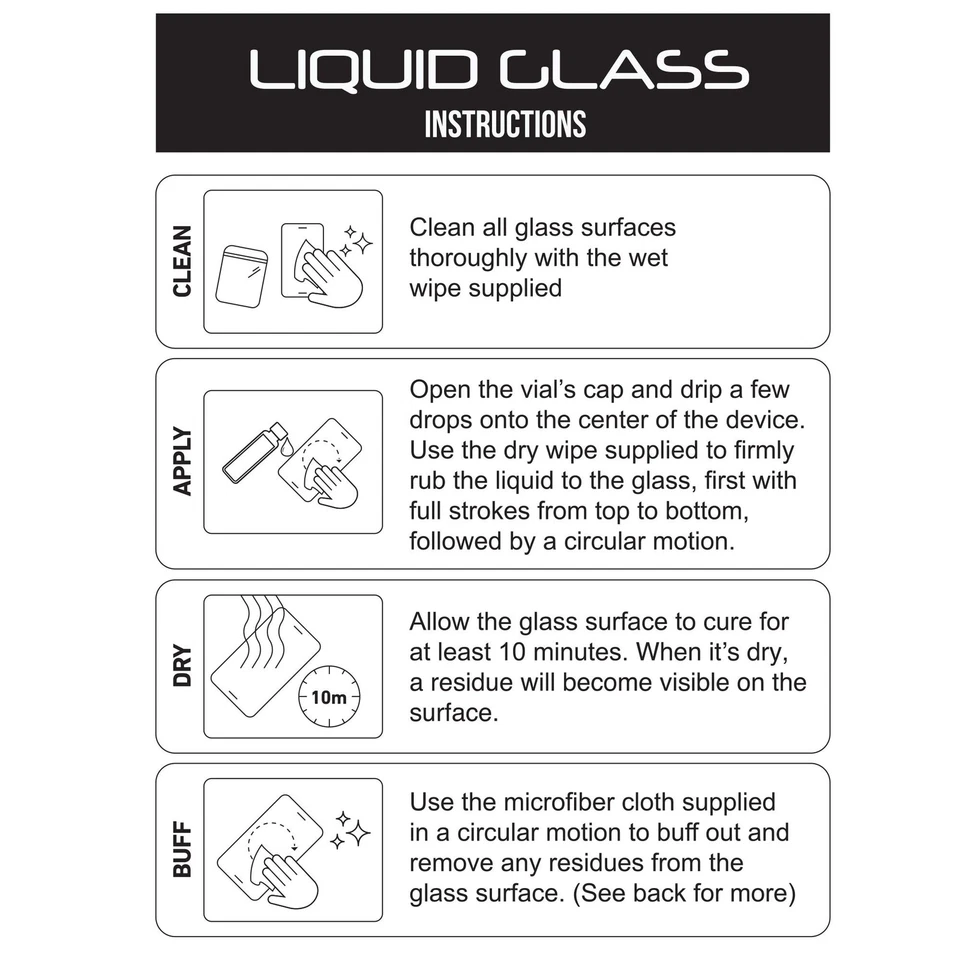 LIQUID GLASS
INSTRUCTIONS

CLEAN

Clean all glass surfaces thoroughly with the wet wipe supplied

APPLY

Open the vial's cap and drip a few drops onto the center of the device. Use the dry wipe supplied to firmly rub the liquid to the glass, first with full strokes from top to bottom, followed by a circular motion.

DRY

10m

Allow the glass surface to cure for at least 10 minutes. When it's dry, a residue will become visible on the surface.

BUFF

Use the microfiber cloth supplied in a circular motion to buff out and remove any residues from the glass surface. (See back for more)