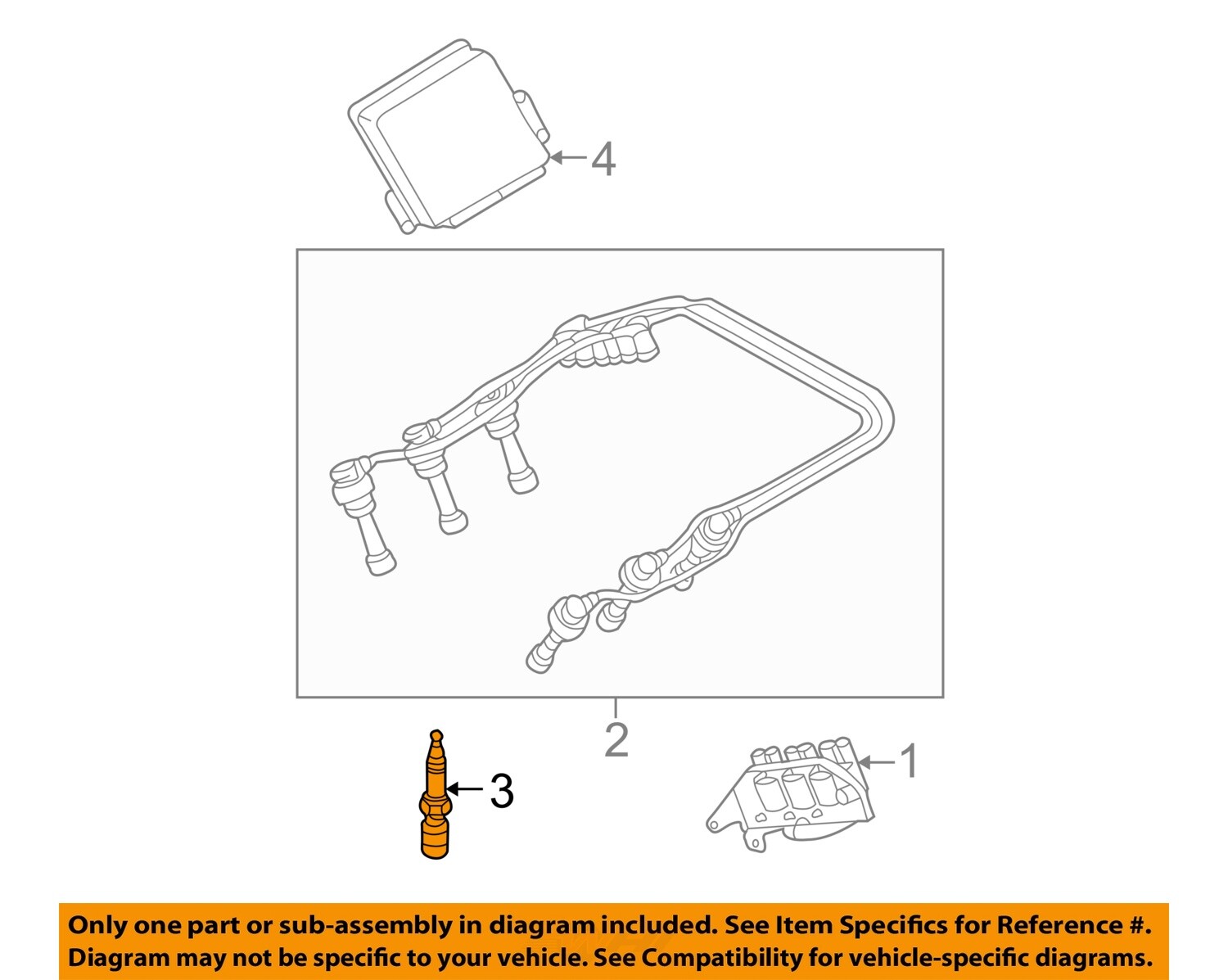 4

2

3

1

Only one part or sub-assembly in diagram included. See Item Specifics for Reference #. Diagram may not be specific to your vehicle. See Compatibility for vehicle-specific diagrams.