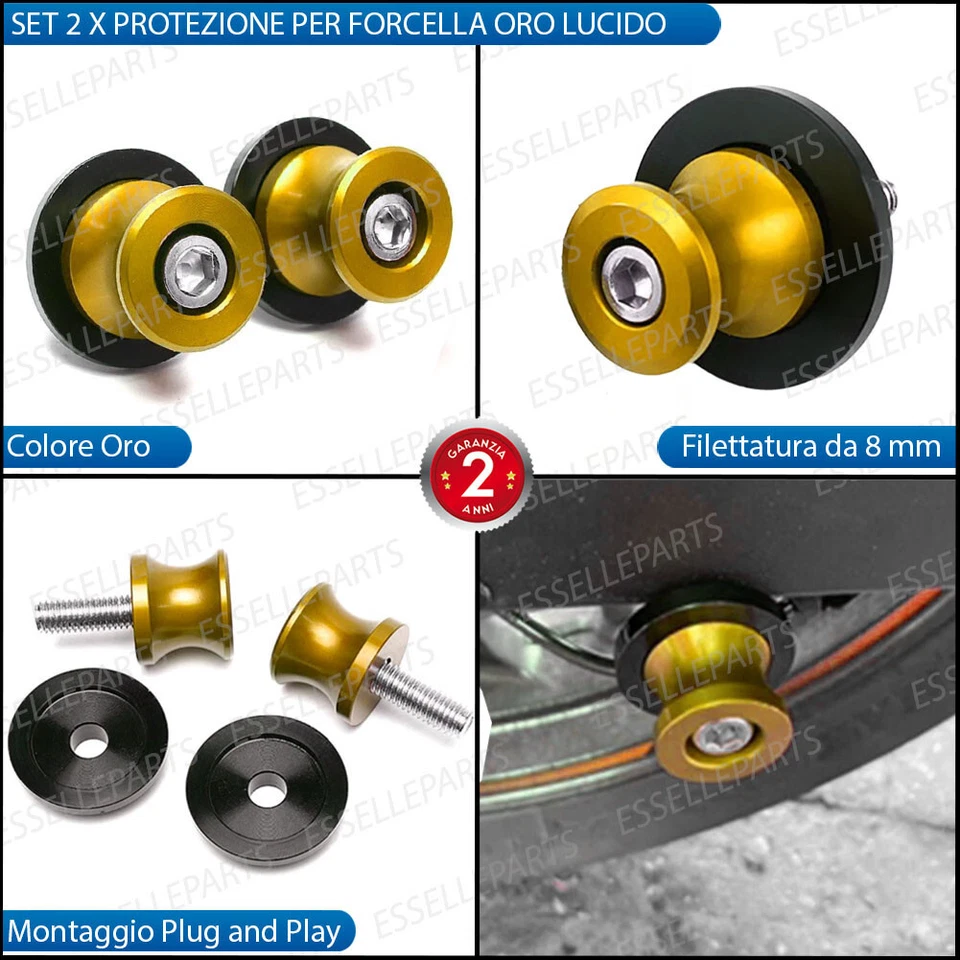 SET 2 X PROTEZIONE PER FORCELLA ORO LUCIDO

ESSELLEPARTS

Colore Oro

Filettatura da 8 mm

GARANZIA
2
ANNI

Montaggio Plug and Play