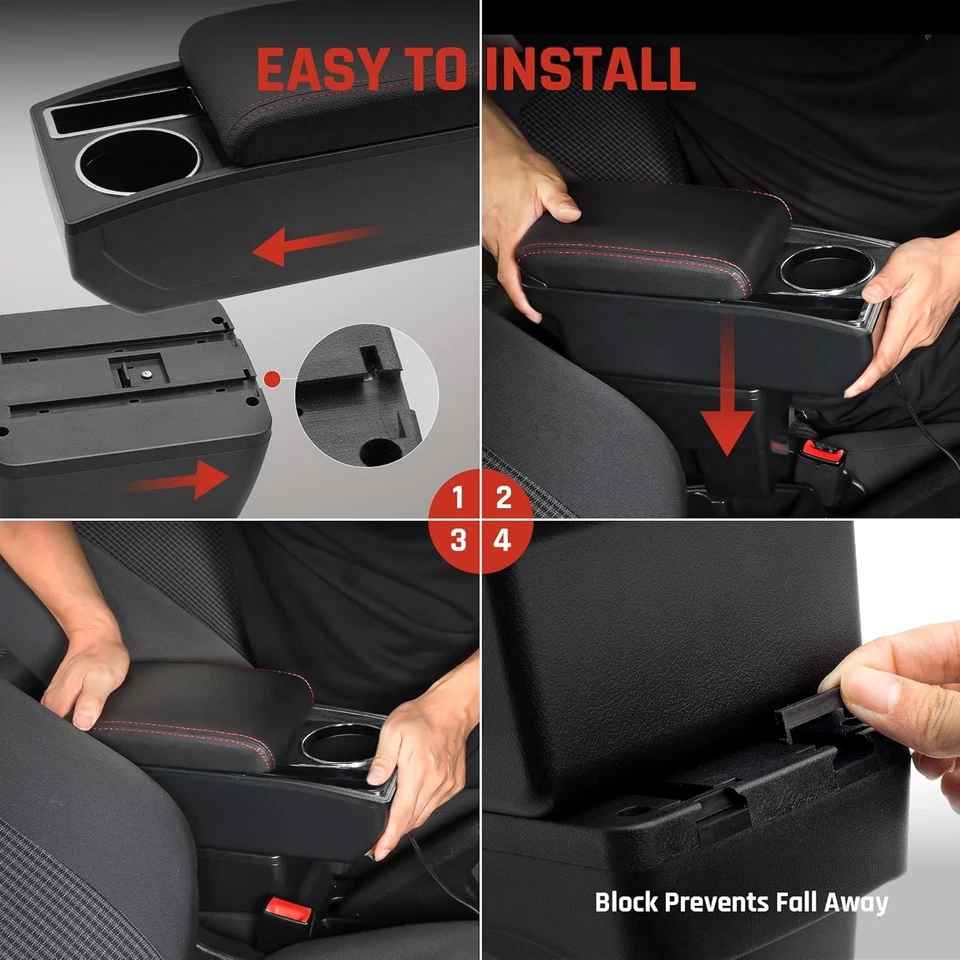 EASY TO INSTALL

1 2
3 4

Block Prevents Fall Away