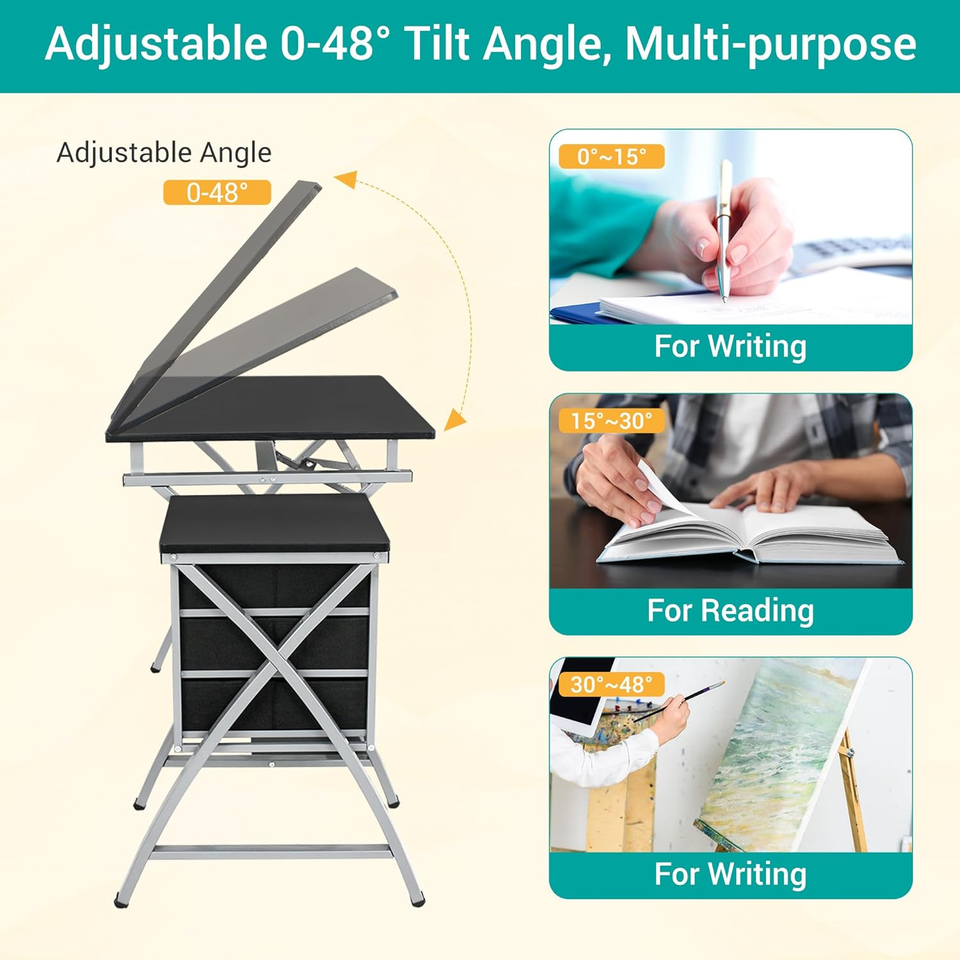 Adjustable 0-48° Tilt Angle, Multi-purpose

Adjustable Angle

0-48°

0°~15°

For Writing

15°~30°

For Reading

30°~48°

For Writing