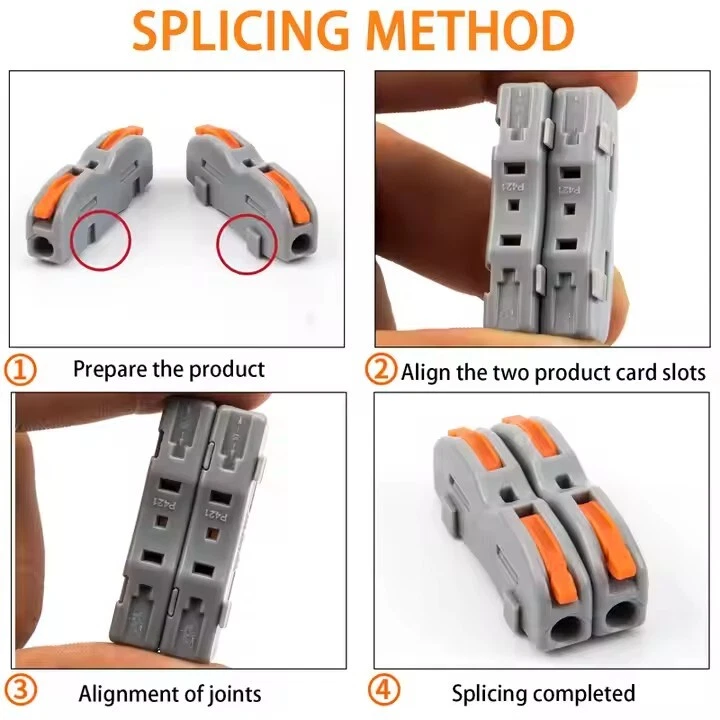 SPLICING METHOD

P421 P421

① Prepare the product

② Align the two product card slots

P421 P421

③ Alignment of joints

④ Splicing completed