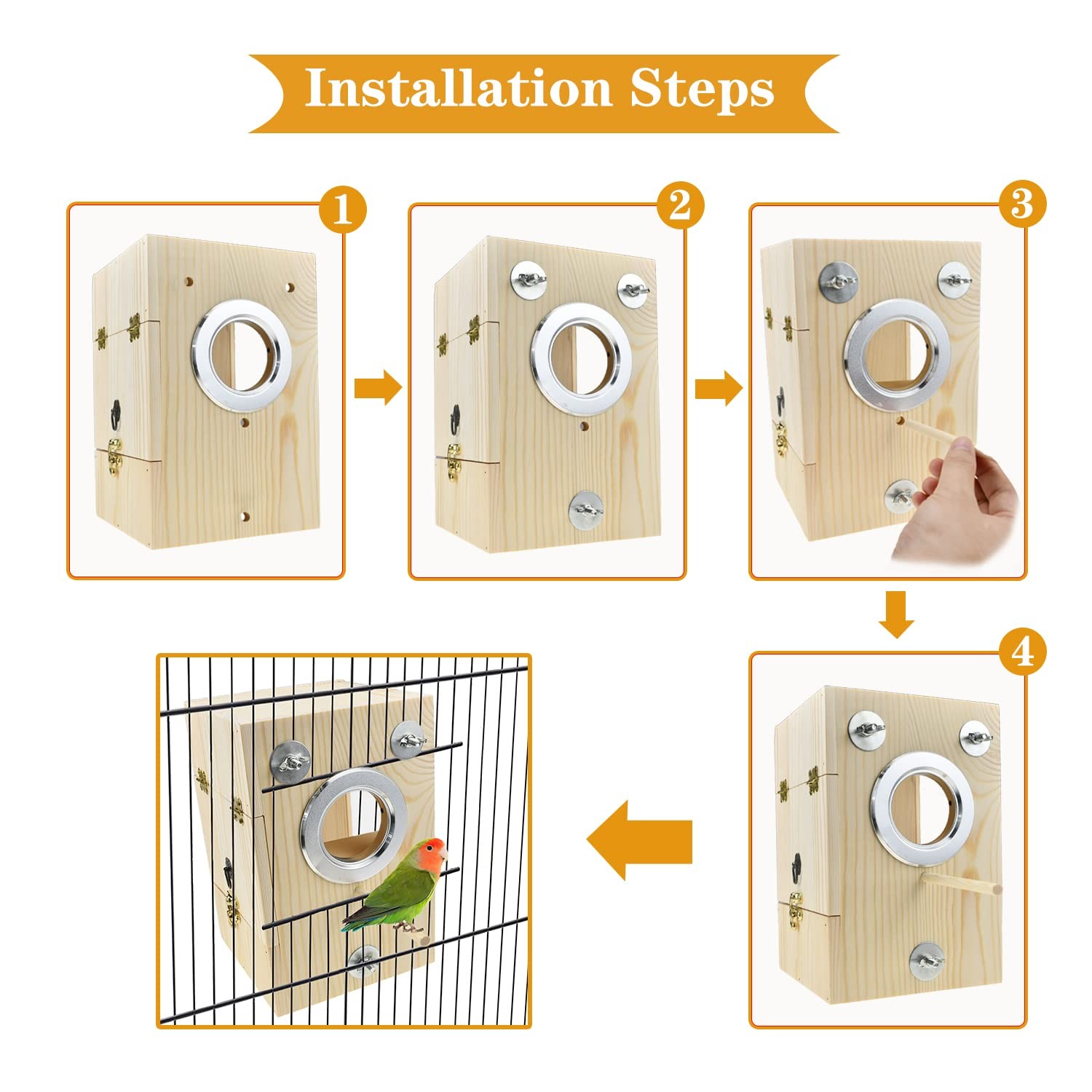 Installation Steps

1

2

3

4