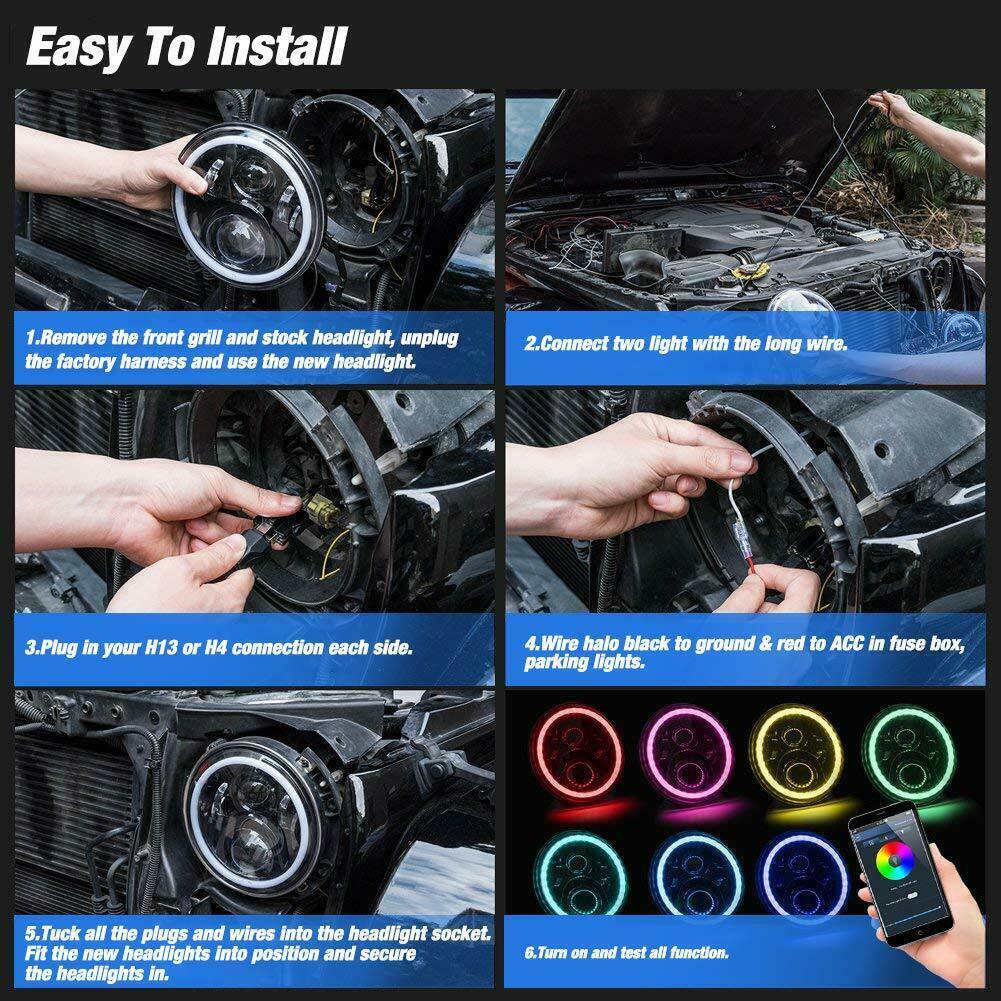 Easy To Install

1.Remove the front grill and stock headlight, unplug the factory harness and use the new headlight.

2.Connect two light with the long wire.

3.Plug in your H13 or H4 connection each side.

4.Wire halo black to ground & red to ACC in fuse box, parking lights.

5.Tuck all the plugs and wires into the headlight socket. Fit the new headlights into position and secure the headlights in.

6.Turn on and test all function.