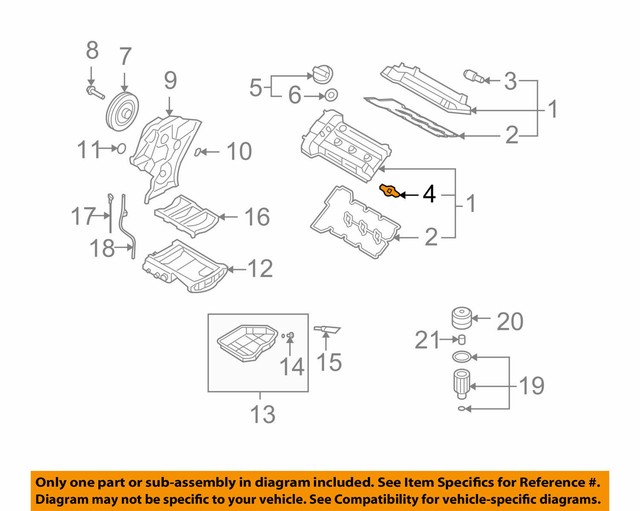 8
7
9
5
6
3
1
2
11
10
4
1
17
16
2
18
12
20
21
14
15
19
13

Only one part or sub-assembly in diagram included. See Item Specifics for Reference #.
Diagram may not be specific to your vehicle. See Compatibility for vehicle-specific diagrams.