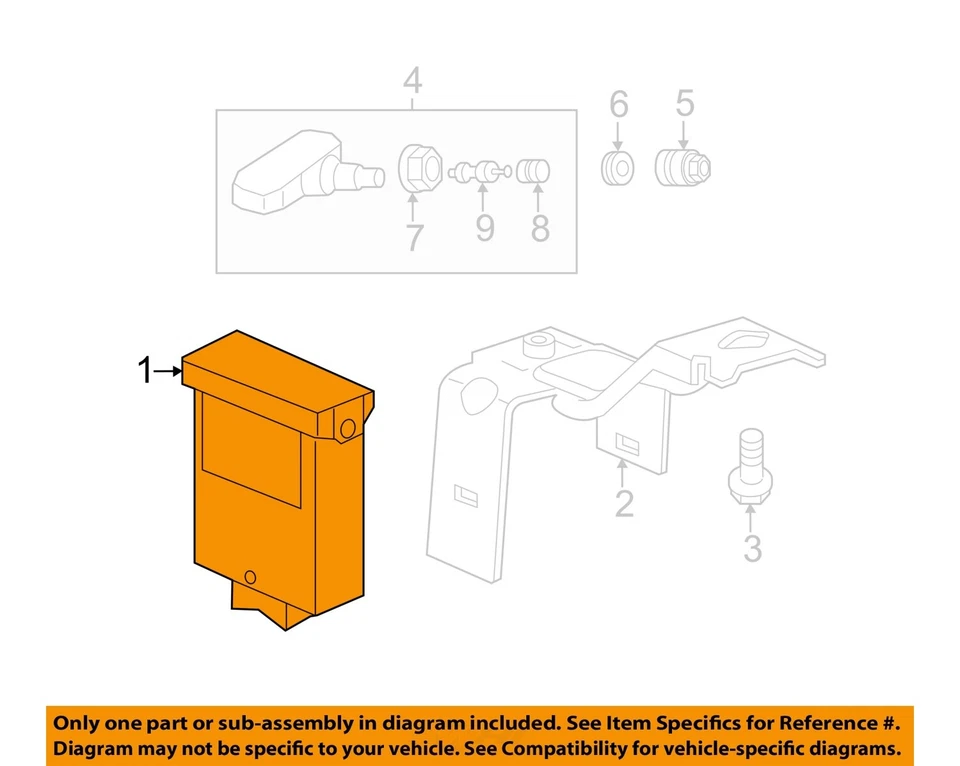 4
6
5
7
9
8
1
2
3

Only one part or sub-assembly in diagram included. See Item Specifics for Reference #.
Diagram may not be specific to your vehicle. See Compatibility for vehicle-specific diagrams.