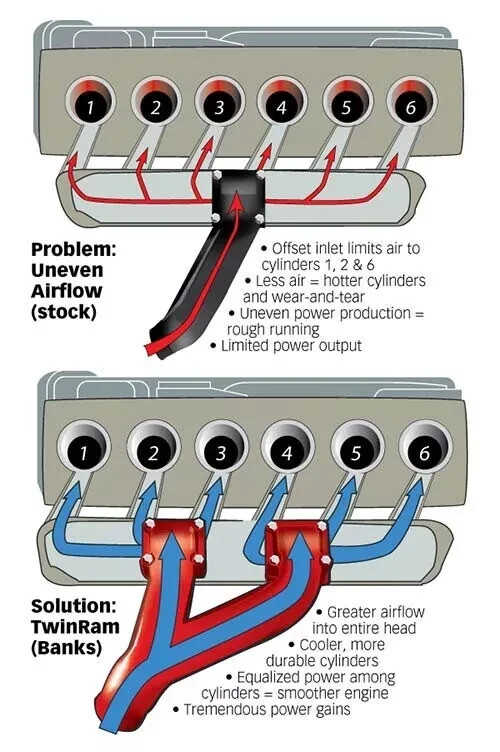 1 2 3 4 5 6

Problem: Uneven Airflow (stock)

• Offset inlet limits air to cylinders 1, 2 & 6
• Less air = hotter cylinders and wear-and-tear
• Uneven power production = rough running
• Limited power output

1 2 3 4 5 6

Solution: TwinRam (Banks)

• Greater airflow into entire head
• Cooler, more durable cylinders
• Equalized power among cylinders = smoother engine
• Tremendous power gains