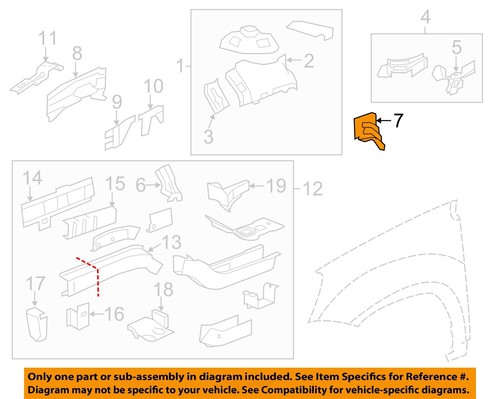 11
8
9
10
1
2
3
4
5
7
14
15
6
19
12
13
17
16
18

Only one part or sub-assembly in diagram included. See Item Specifics for Reference #.
Diagram may not be specific to your vehicle. See Compatibility for vehicle-specific diagrams.