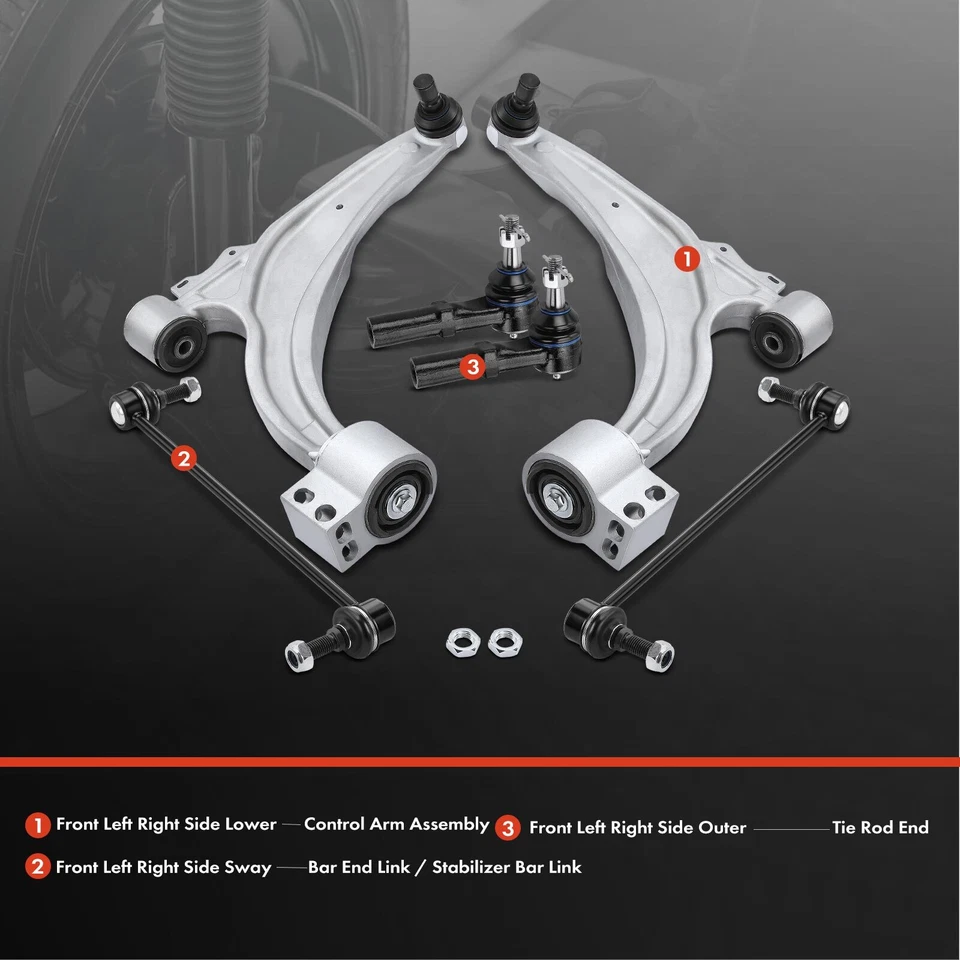 1

3

2

1 Front Left Right Side Lower — Control Arm Assembly 3 Front Left Right Side Outer — Tie Rod End

2 Front Left Right Side Sway — Bar End Link / Stabilizer Bar Link