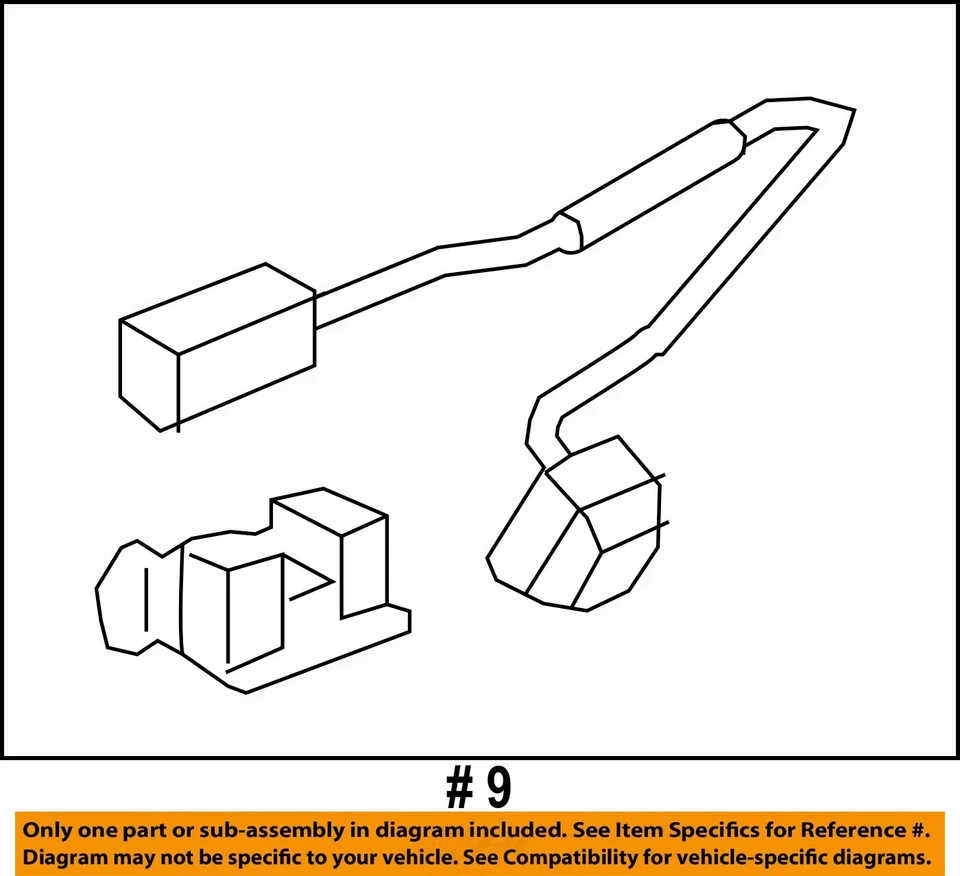 # 9

Only one part or sub-assembly in diagram included. See Item Specifics for Reference #.
Diagram may not be specific to your vehicle. See Compatibility for vehicle-specific diagrams.