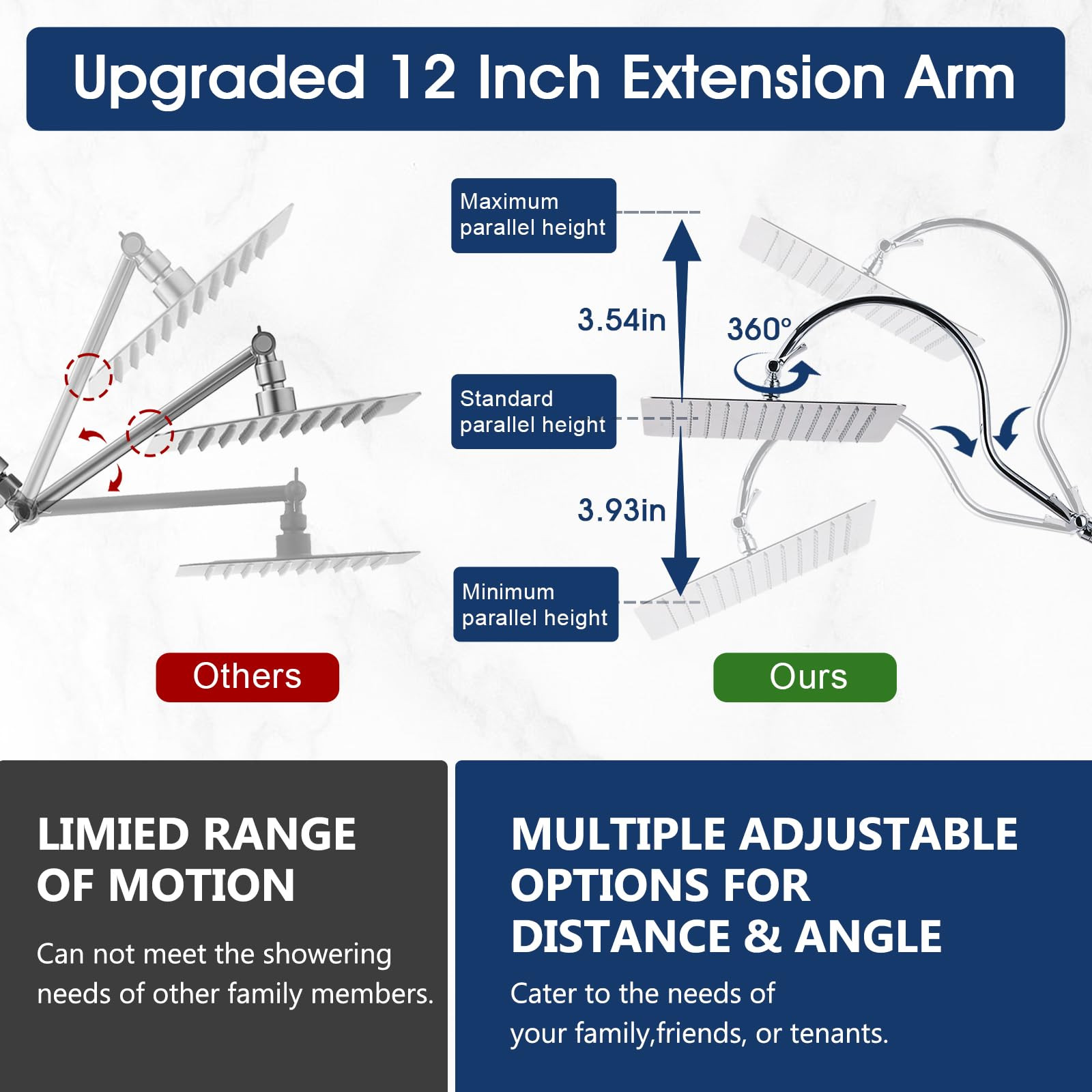 Upgraded 12 Inch Extension Arm

Maximum parallel height

3.54in

360°

Standard parallel height

3.93in

Minimum parallel height

Others

Ours

LIMIED RANGE OF MOTION

Can not meet the showering needs of other family members.

MULTIPLE ADJUSTABLE OPTIONS FOR DISTANCE & ANGLE

Cater to the needs of your family,friends, or tenants.