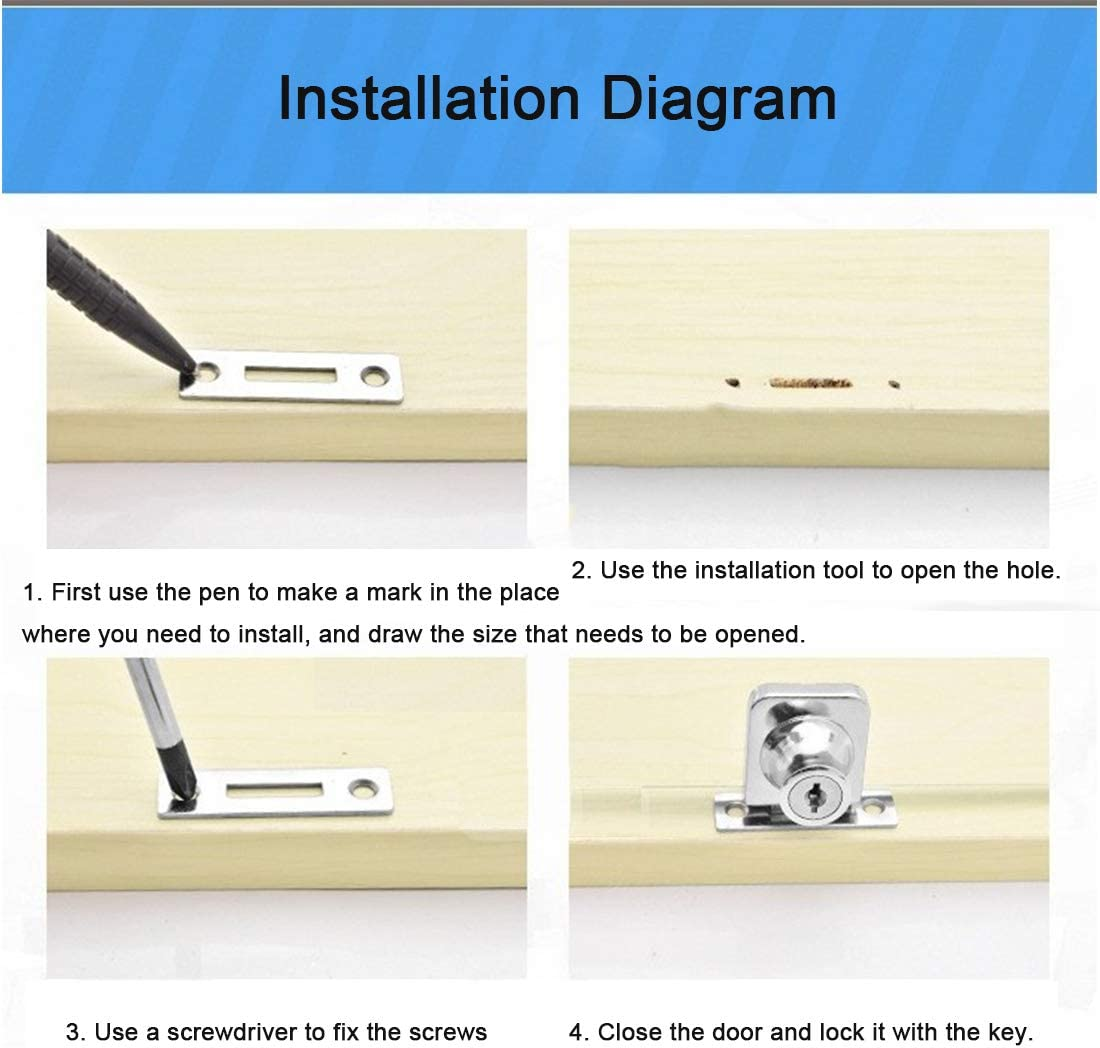 Installation Diagram

1. First use the pen to make a mark in the place where you need to install, and draw the size that needs to be opened.

2. Use the installation tool to open the hole.

3. Use a screwdriver to fix the screws

4. Close the door and lock it with the key.