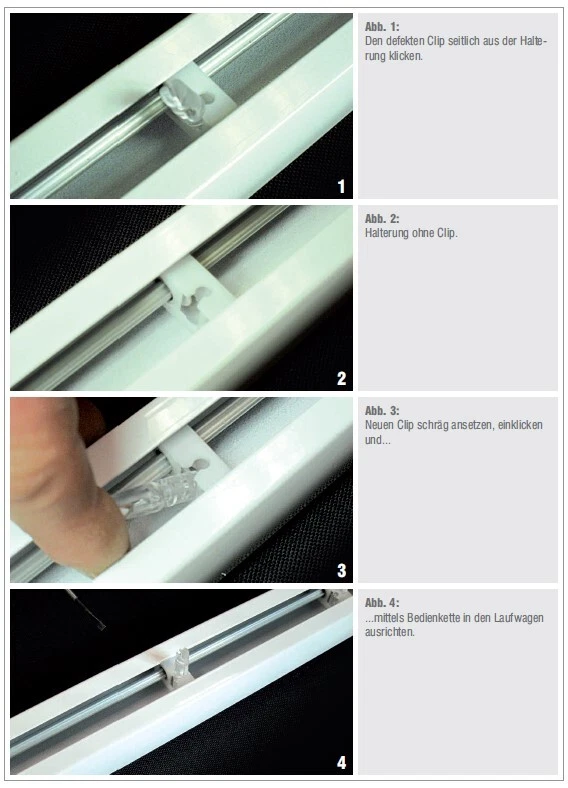 1

Abb. 1:
Den defekten Clip seitlich aus der Halterung klicken.

2

Abb. 2:
Halterung ohne Clip.

3

Abb. 3:
Neuen Clip schräg ansetzen, einklicken und...

4

Abb. 4:
...mittels Bedienkette in den Laufwagen ausrichten.