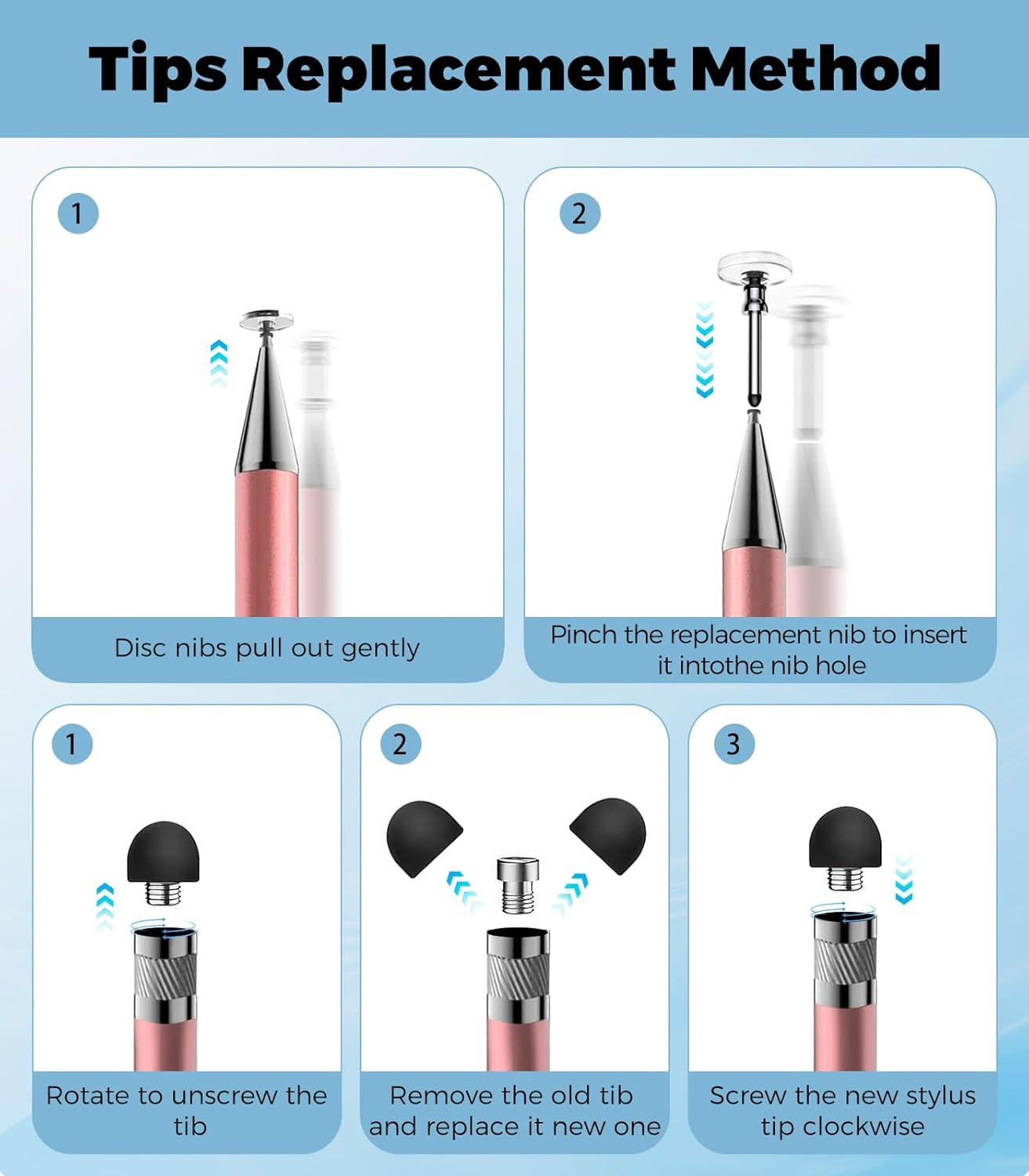 Tips Replacement Method

1

Disc nibs pull out gently

2

Pinch the replacement nib to insert it intothe nib hole

1

Rotate to unscrew the tib

2

Remove the old tib and replace it new one

3

Screw the new stylus tip clockwise