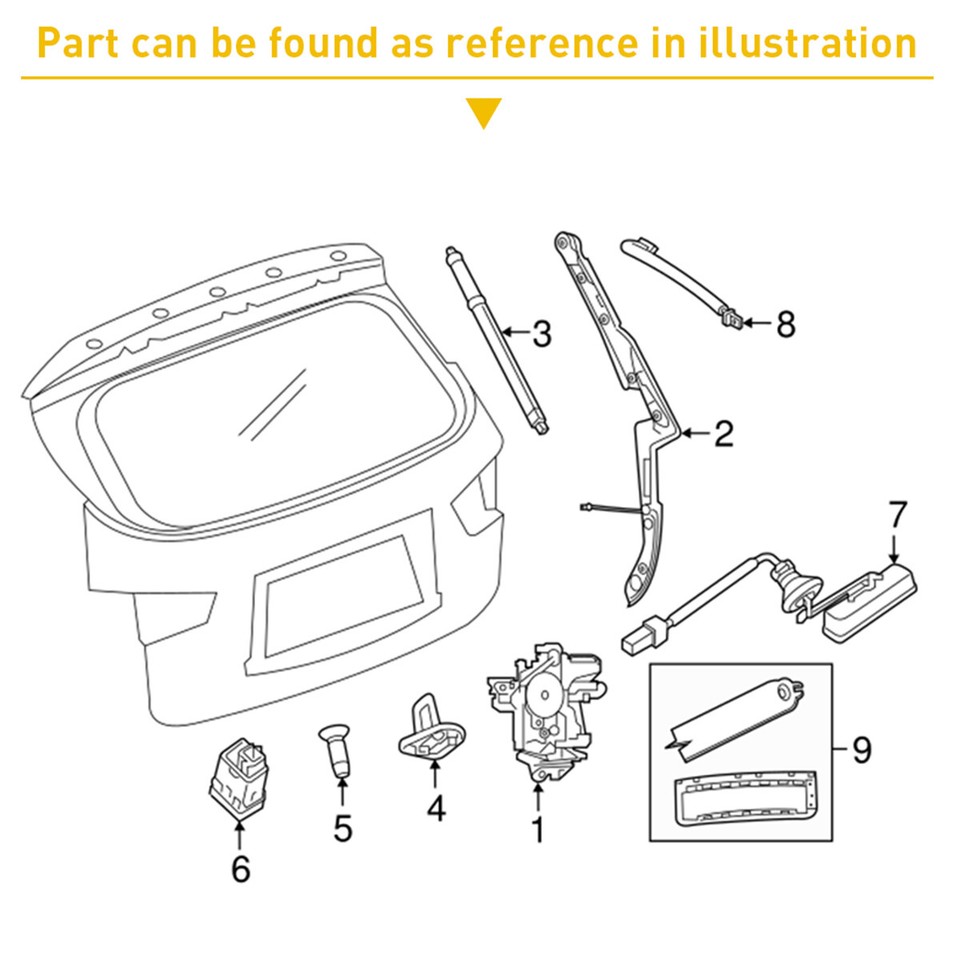 Part can be found as reference in illustration

3
8
2
7
9
6
5
4
1