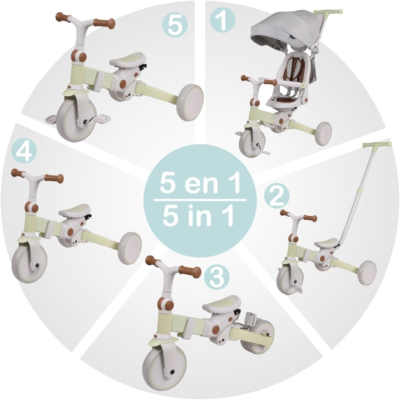 5

1

4

5 en 1
5 in 1

2

3