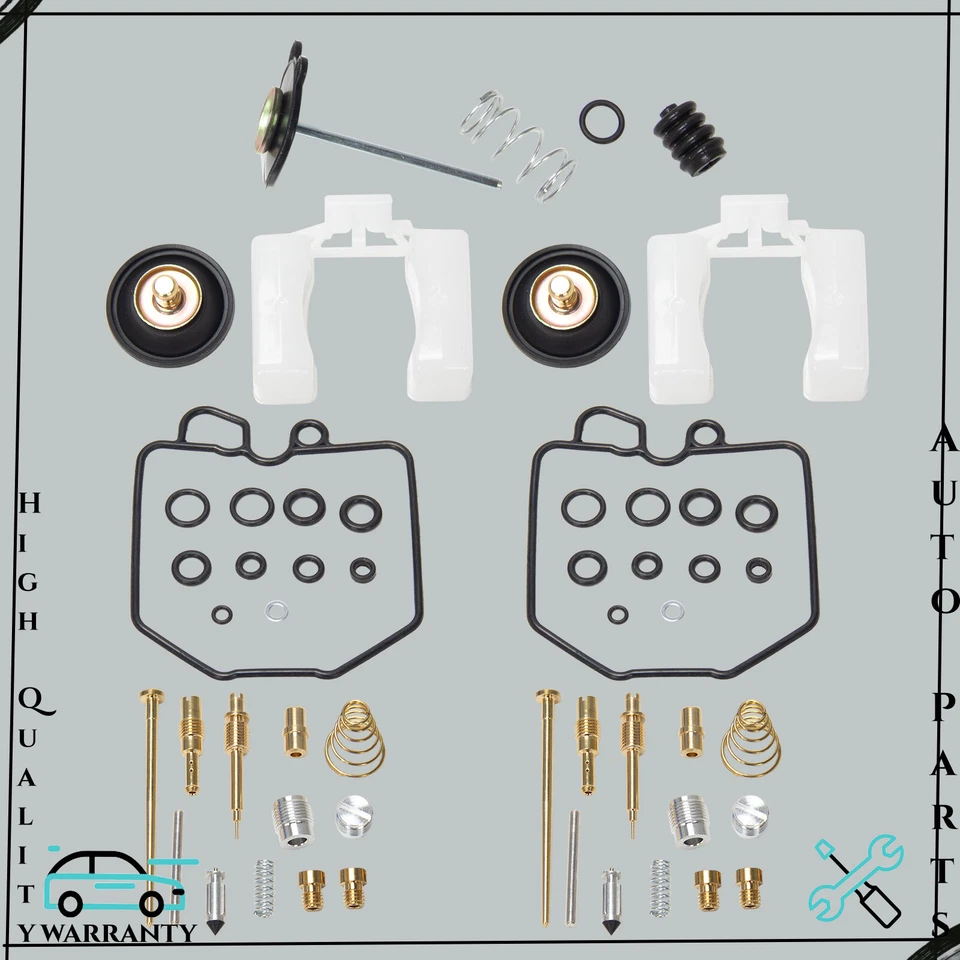 HIGH QUALITY WARRANTY

AUTO PARTS