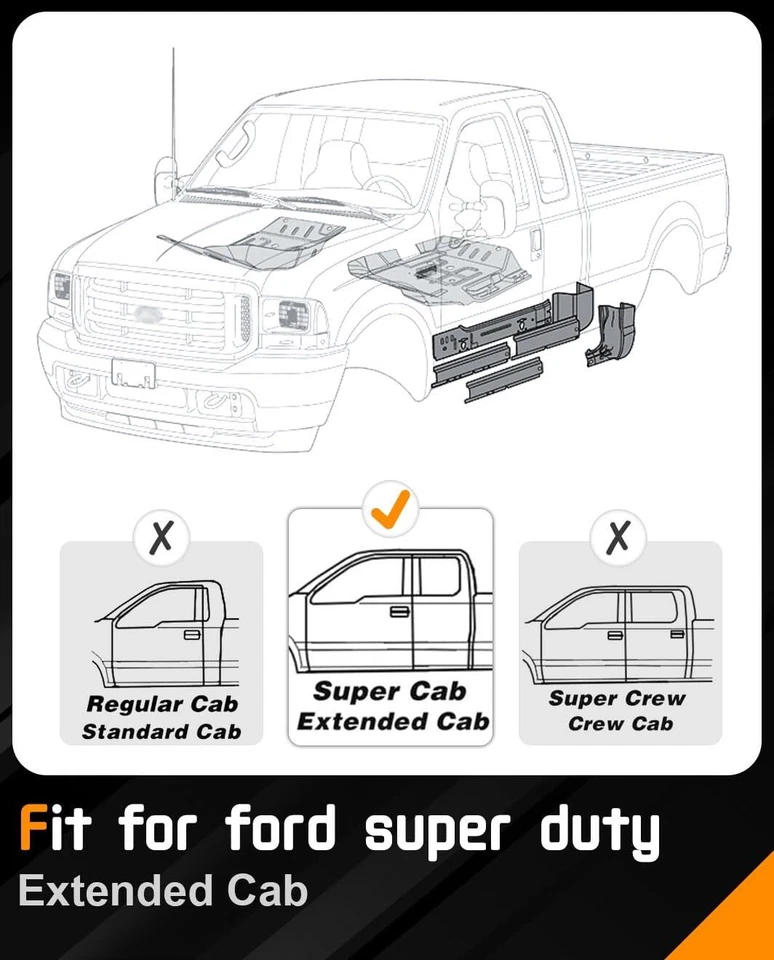 X

Regular Cab
Standard Cab

Super Cab
Extended Cab

X

Super Crew
Crew Cab

Fit for ford super duty
Extended Cab