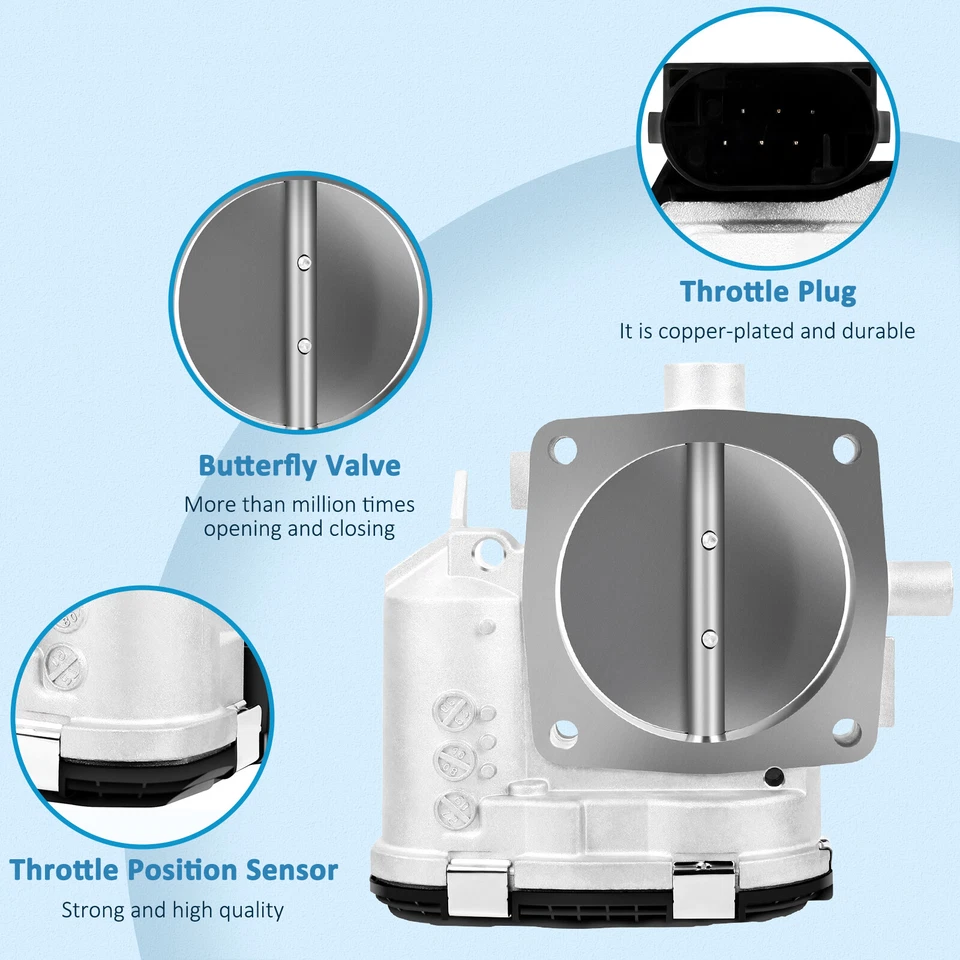 Throttle Plug

It is copper-plated and durable

Butterfly Valve

More than million times opening and closing

Throttle Position Sensor

Strong and high quality