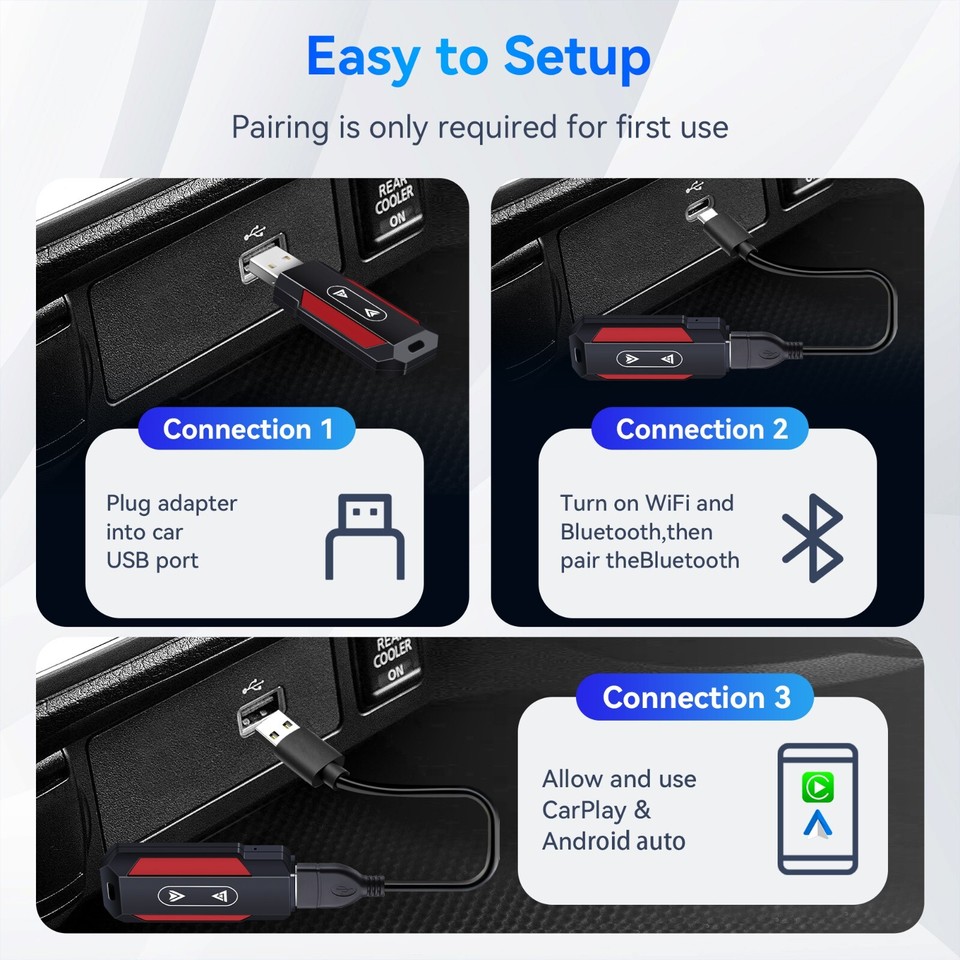 Easy to Setup

Pairing is only required for first use

REAR COOLER ON

Connection 1

Plug adapter into car USB port

Connection 2

Turn on WiFi and Bluetooth,then pair theBluetooth

REAR COOLER ON

Connection 3

Allow and use CarPlay & Android auto