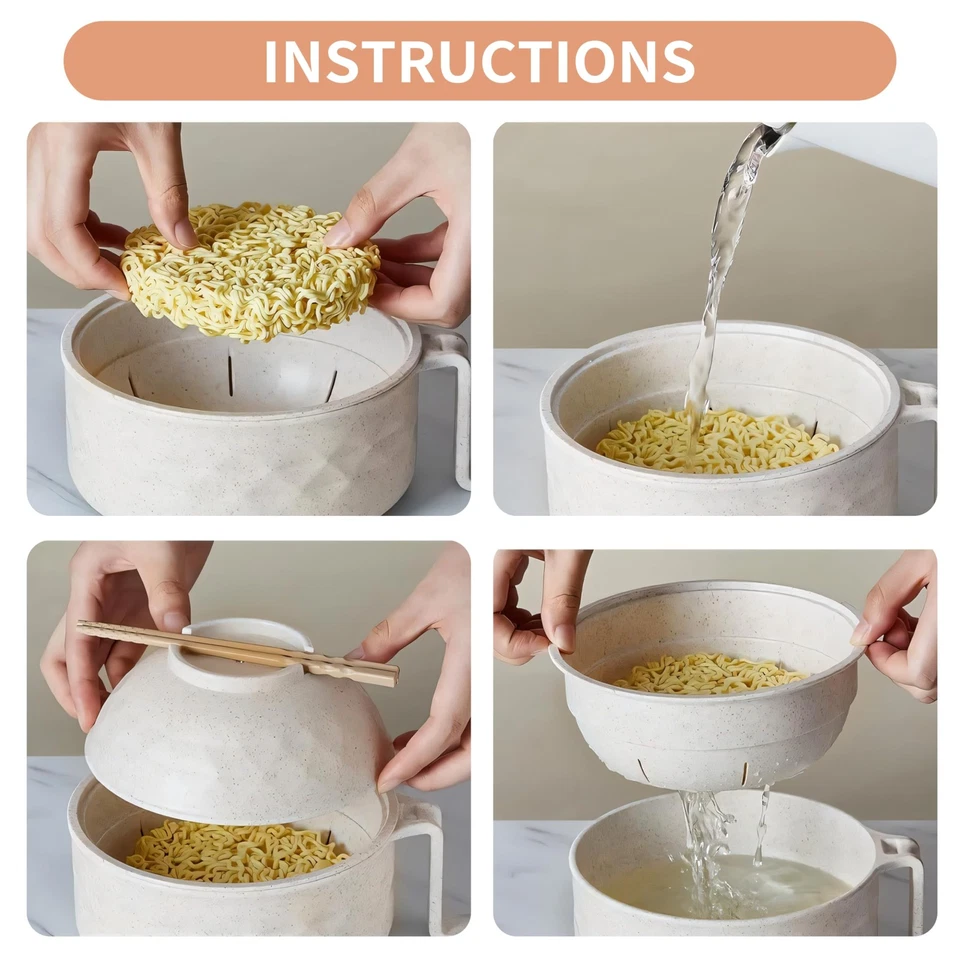 INSTRUCTIONS