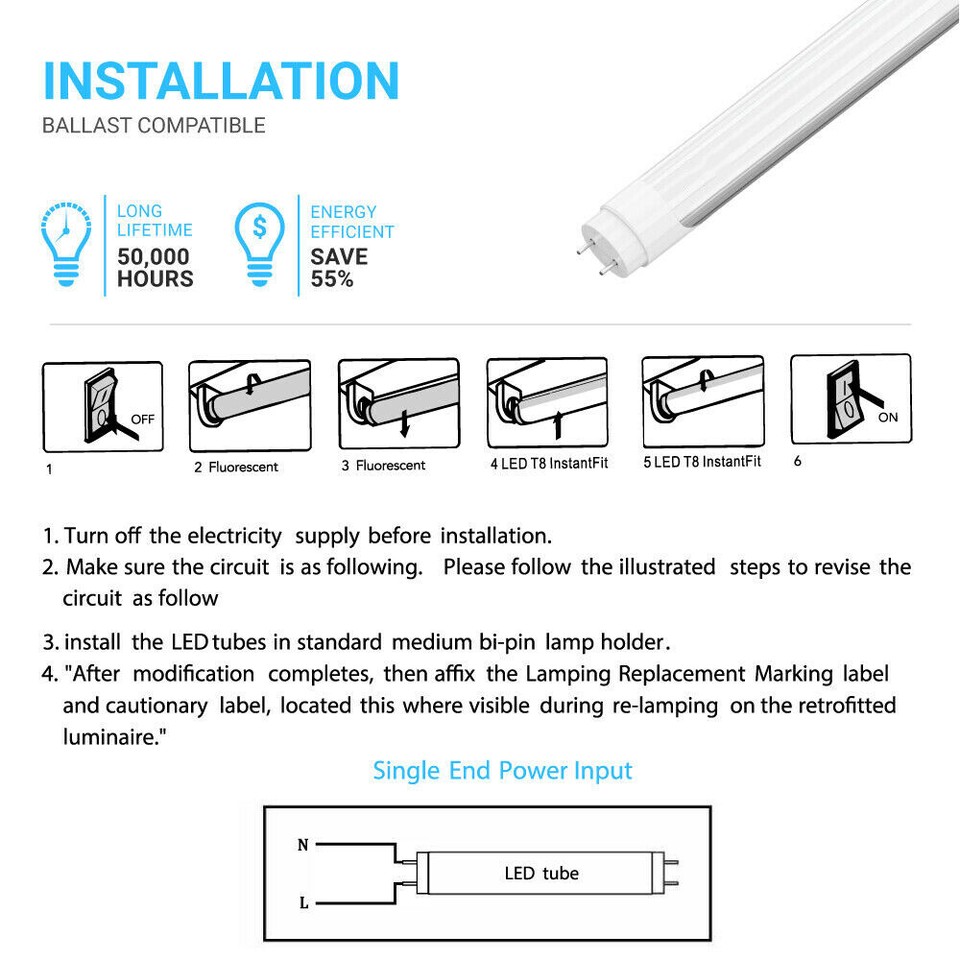 INSTALLATION
BALLAST COMPATIBLE

LONG LIFETIME
50,000 HOURS

$

ENERGY EFFICIENT
SAVE 55%

OFF
1

2 Fluorescent

3 Fluorescent

4 LED T8 InstantFit

5 LED T8 InstantFit

ON
6

1. Turn off the electricity supply before installation.
2. Make sure the circuit is as following. Please follow the illustrated steps to revise the circuit as follow

3. install the LED tubes in standard medium bi-pin lamp holder.
4. "After modification completes, then affix the Lamping Replacement Marking label and cautionary label, located this where visible during re-lamping on the retrofitted luminaire."

Single End Power Input

N
L
LED tube