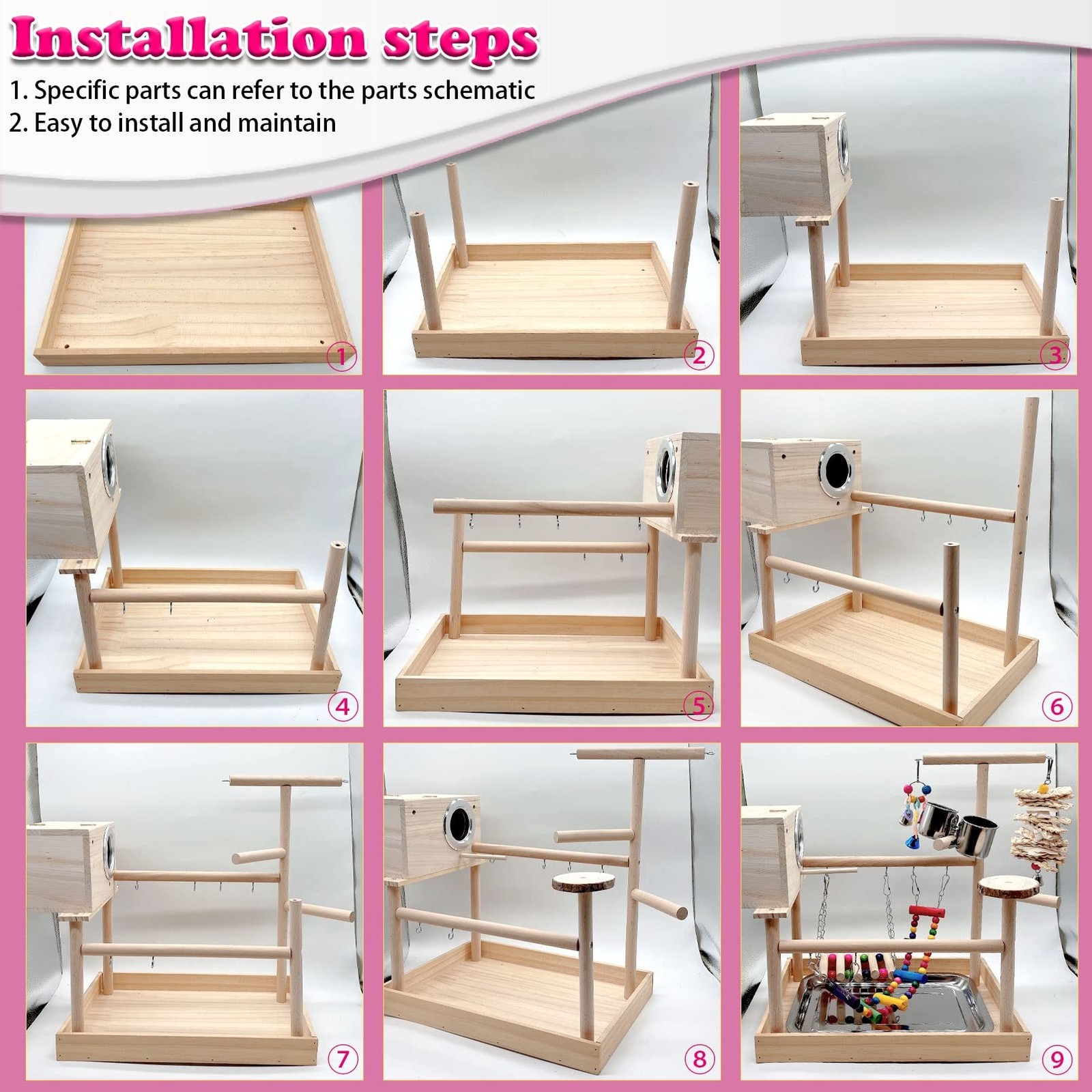 Installation steps
1. Specific parts can refer to the parts schematic
2. Easy to install and maintain

①
②
③
④
⑤
⑥
⑦
⑧
⑨