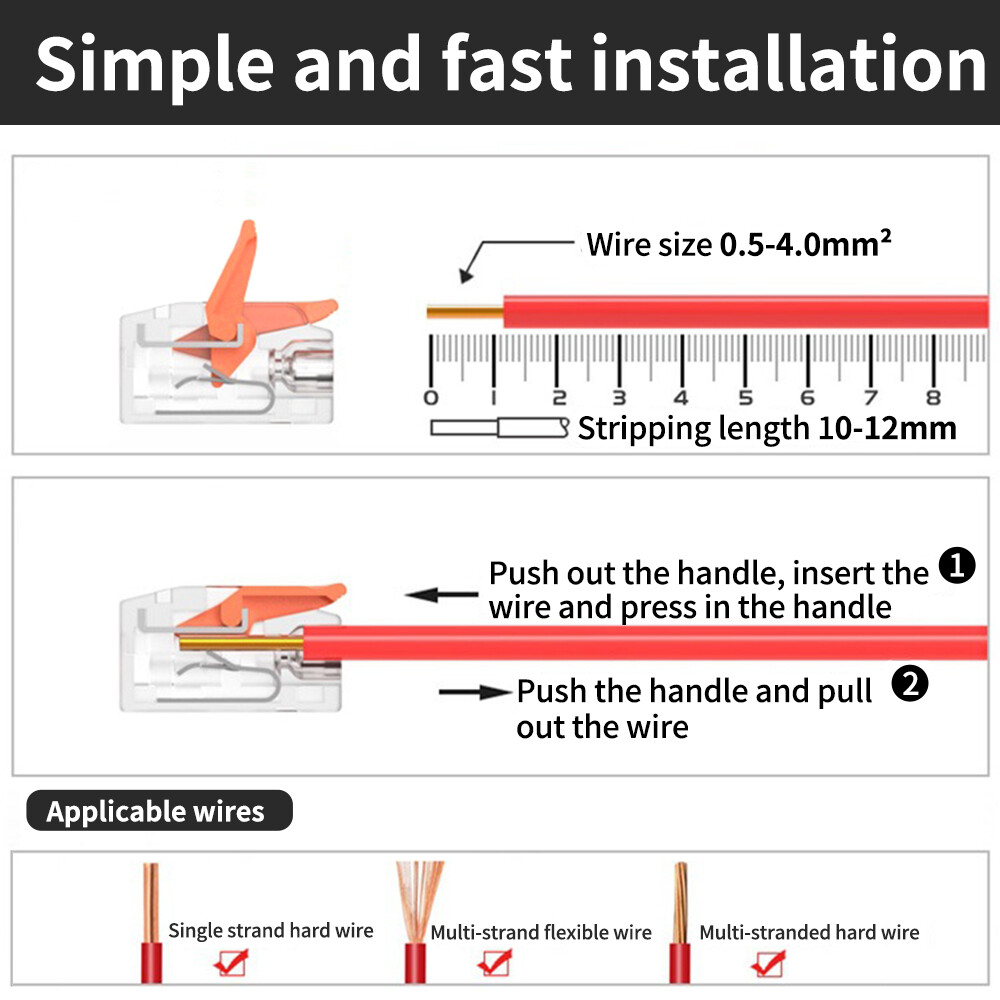 Simple and fast installation

Wire size 0.5-4.0mm²

0 1 2 3 4 5 6 7 8

Stripping length 10-12mm

Push out the handle, insert the wire and press in the handle ❶

Push the handle and pull out the wire ❷

Applicable wires

Single strand hard wire

Multi-strand flexible wire

Multi-stranded hard wire