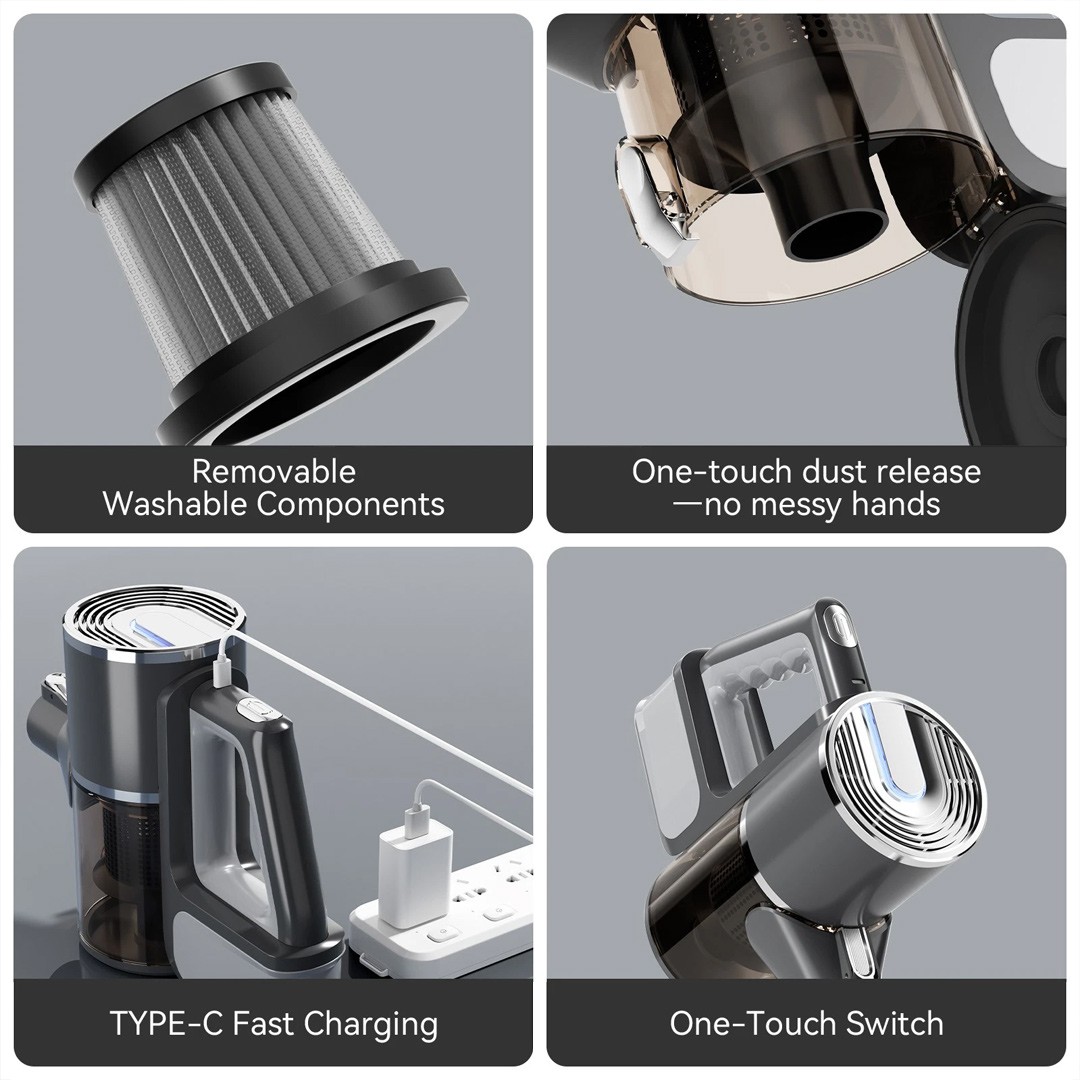 Removable
Washable Components

One-touch dust release
—no messy hands

TYPE-C Fast Charging

One-Touch Switch