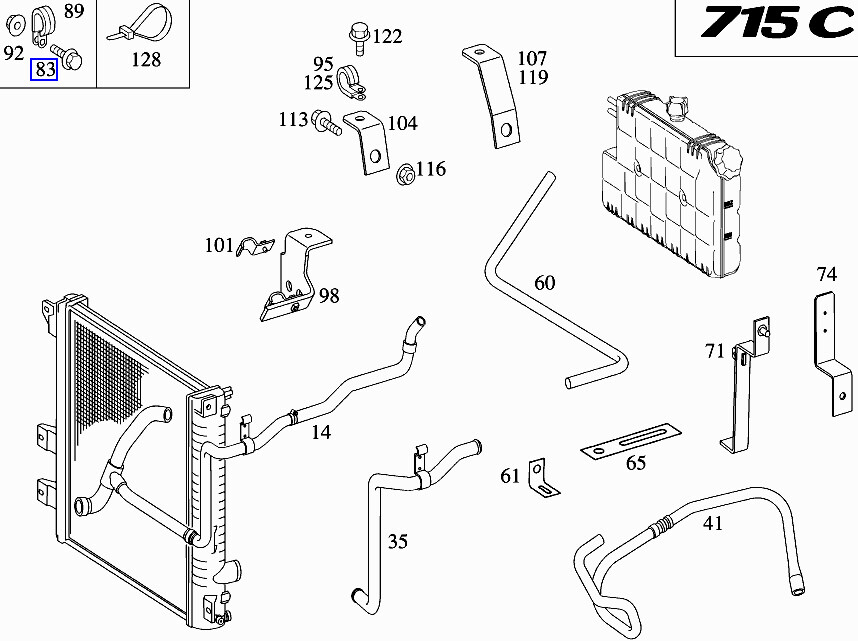 89
92
83
128
715 C
122
95
125
107
119
113
104
116
101
98
60
74
71
14
65
61
35
41