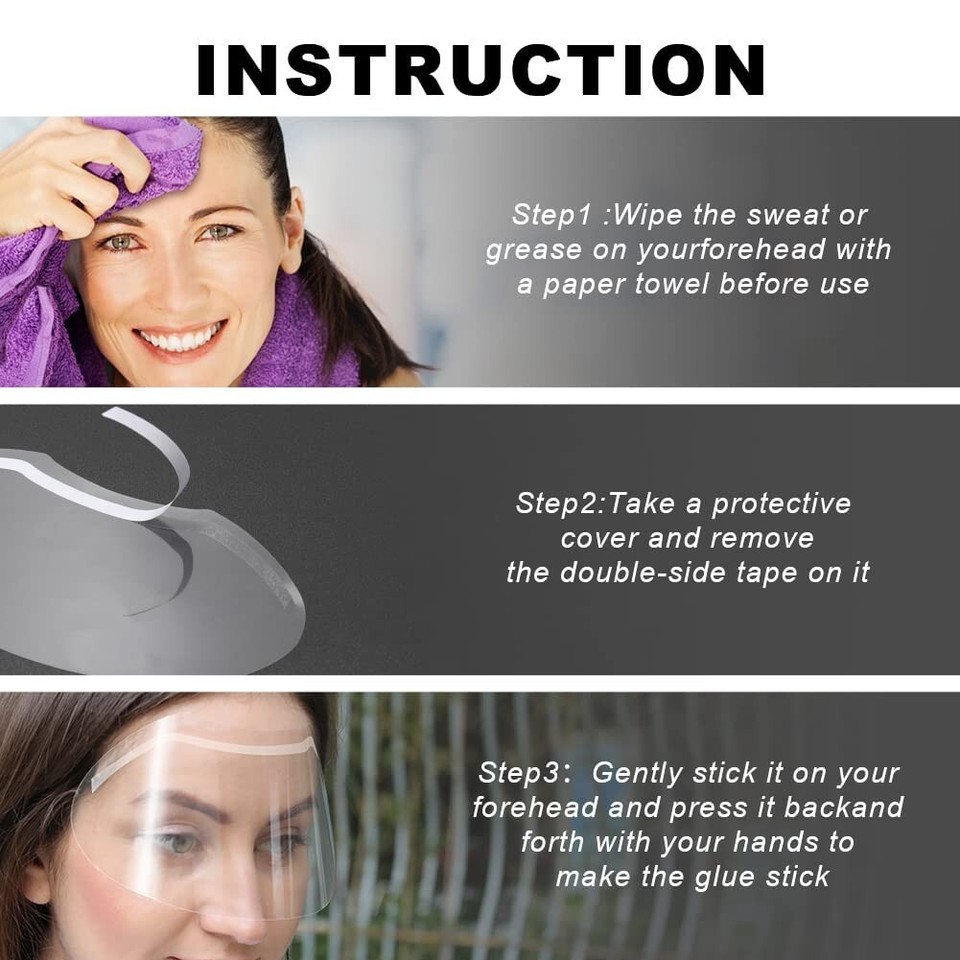 INSTRUCTION

Step1 :Wipe the sweat or grease on yourforehead with a paper towel before use

Step2:Take a protective cover and remove the double-side tape on it

Step3: Gently stick it on your forehead and press it backand forth with your hands to make the glue stick