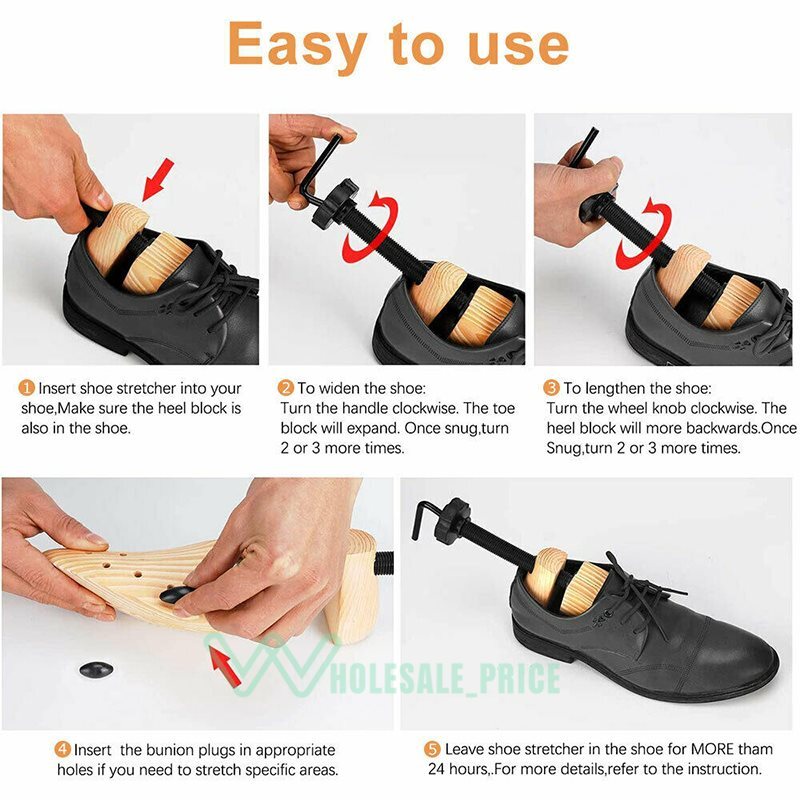 Easy to use

1 Insert shoe stretcher into your shoe,Make sure the heel block is also in the shoe.

2 To widen the shoe:
Turn the handle clockwise. The toe block will expand. Once snug,turn 2 or 3 more times.

3 To lengthen the shoe:
Turn the wheel knob clockwise. The heel block will more backwards.Once Snug,turn 2 or 3 more times.

WHOLESALE_PRICE

4 Insert the bunion plugs in appropriate holes if you need to stretch specific areas.

5 Leave shoe stretcher in the shoe for MORE tham 24 hours,.For more details,refer to the instruction.