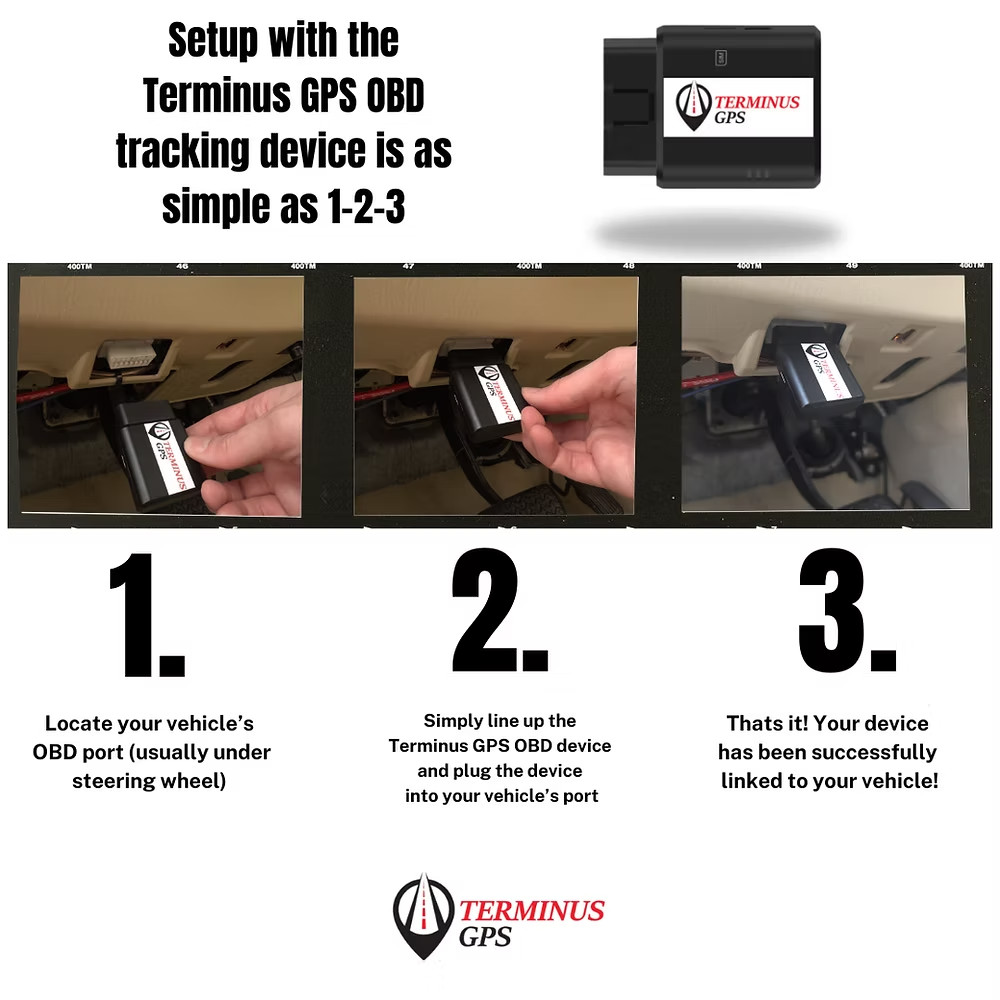 Setup with the Terminus GPS OBD tracking device is as simple as 1-2-3

TERMINUS GPS

400TM 46 400TM 47 400TM 48 400TM 49 400TM

TERMINUS GPS

TERMINUS GPS

TERMINUS

1.

Locate your vehicle's OBD port (usually under steering wheel)

2.

Simply line up the Terminus GPS OBD device and plug the device into your vehicle's port

3.

Thats it! Your device has been successfully linked to your vehicle!

TERMINUS GPS