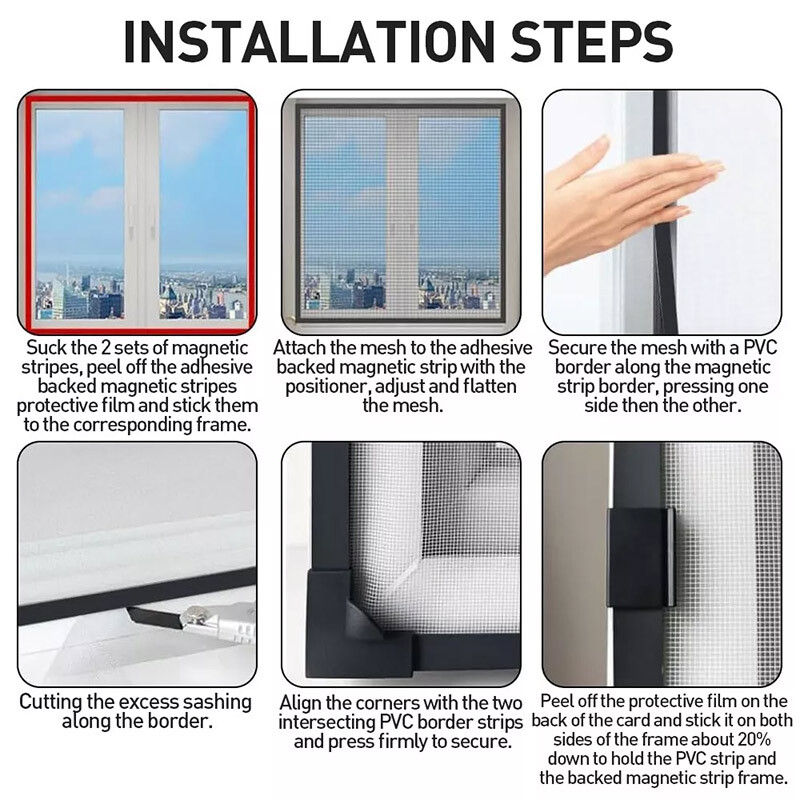 INSTALLATION STEPS

Suck the 2 sets of magnetic stripes, peel off the adhesive backed magnetic stripes protective film and stick them to the corresponding frame.

Attach the mesh to the adhesive backed magnetic strip with the positioner, adjust and flatten the mesh.

Secure the mesh with a PVC border along the magnetic strip border, pressing one side then the other.

Cutting the excess sashing along the border.

Align the corners with the two intersecting PVC border strips and press firmly to secure.

Peel off the protective film on the back of the card and stick it on both sides of the frame about 20% down to hold the PVC strip and the backed magnetic strip frame.