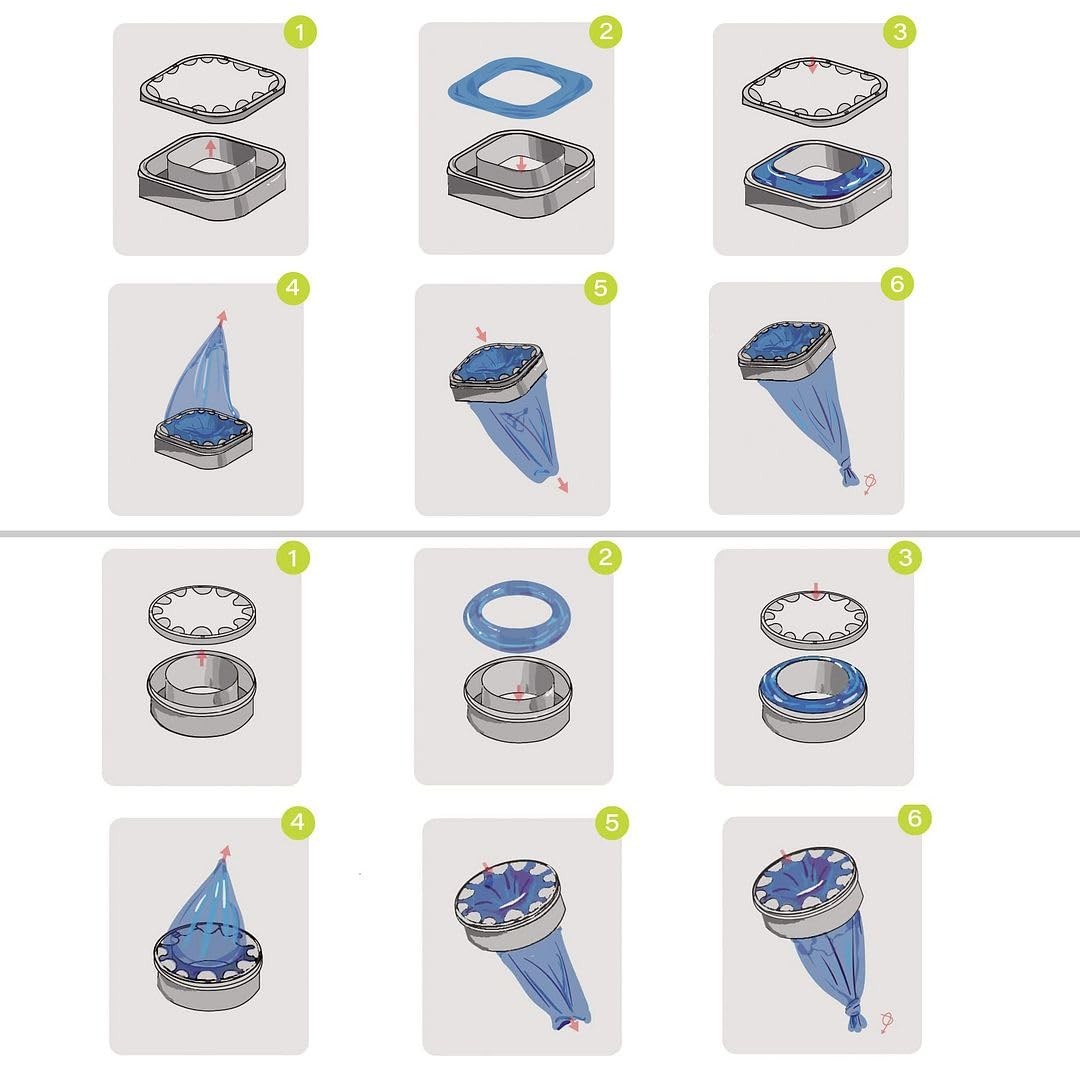 1
2
3
4
5
6
1
2
3
4
5
6